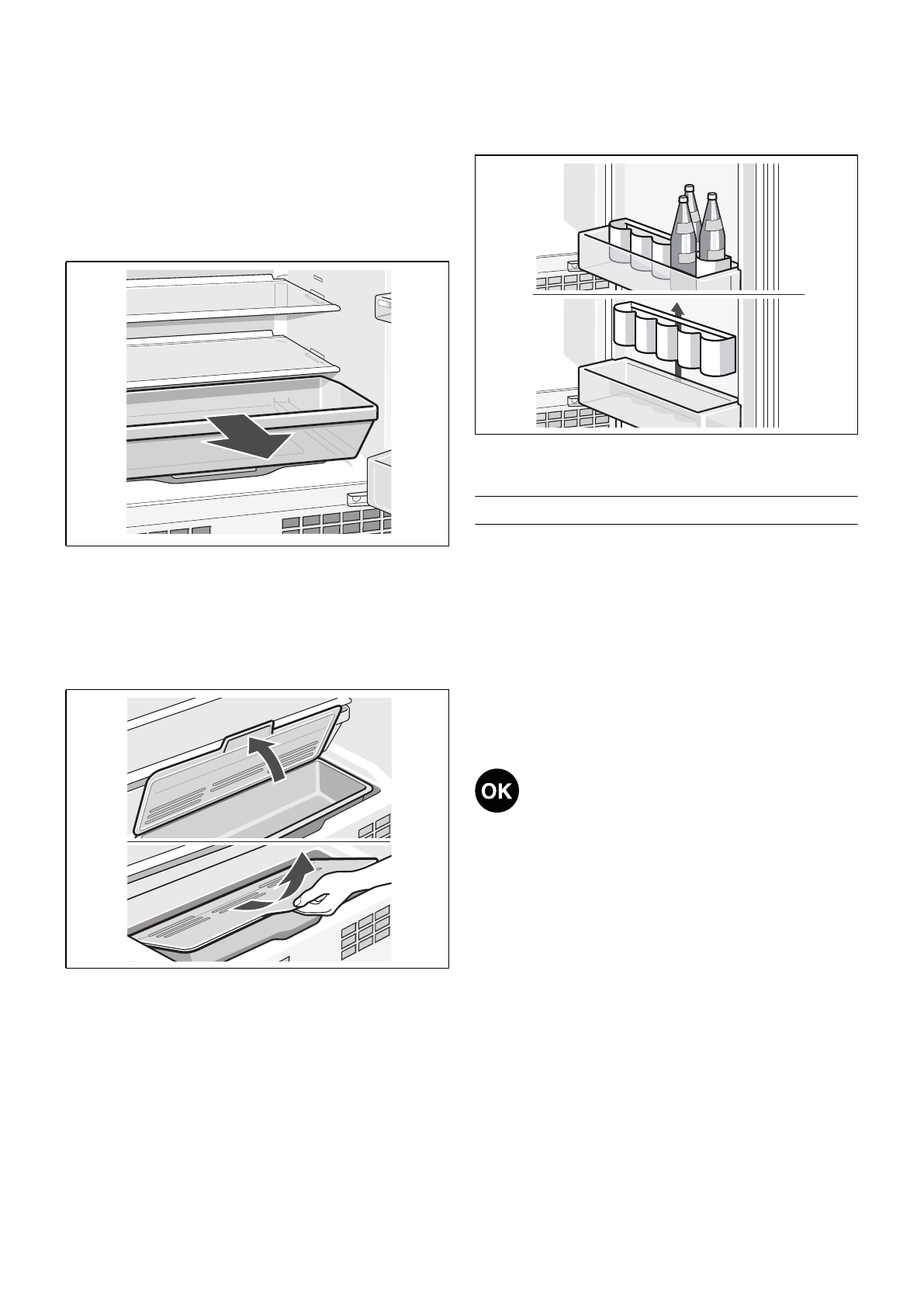 OK