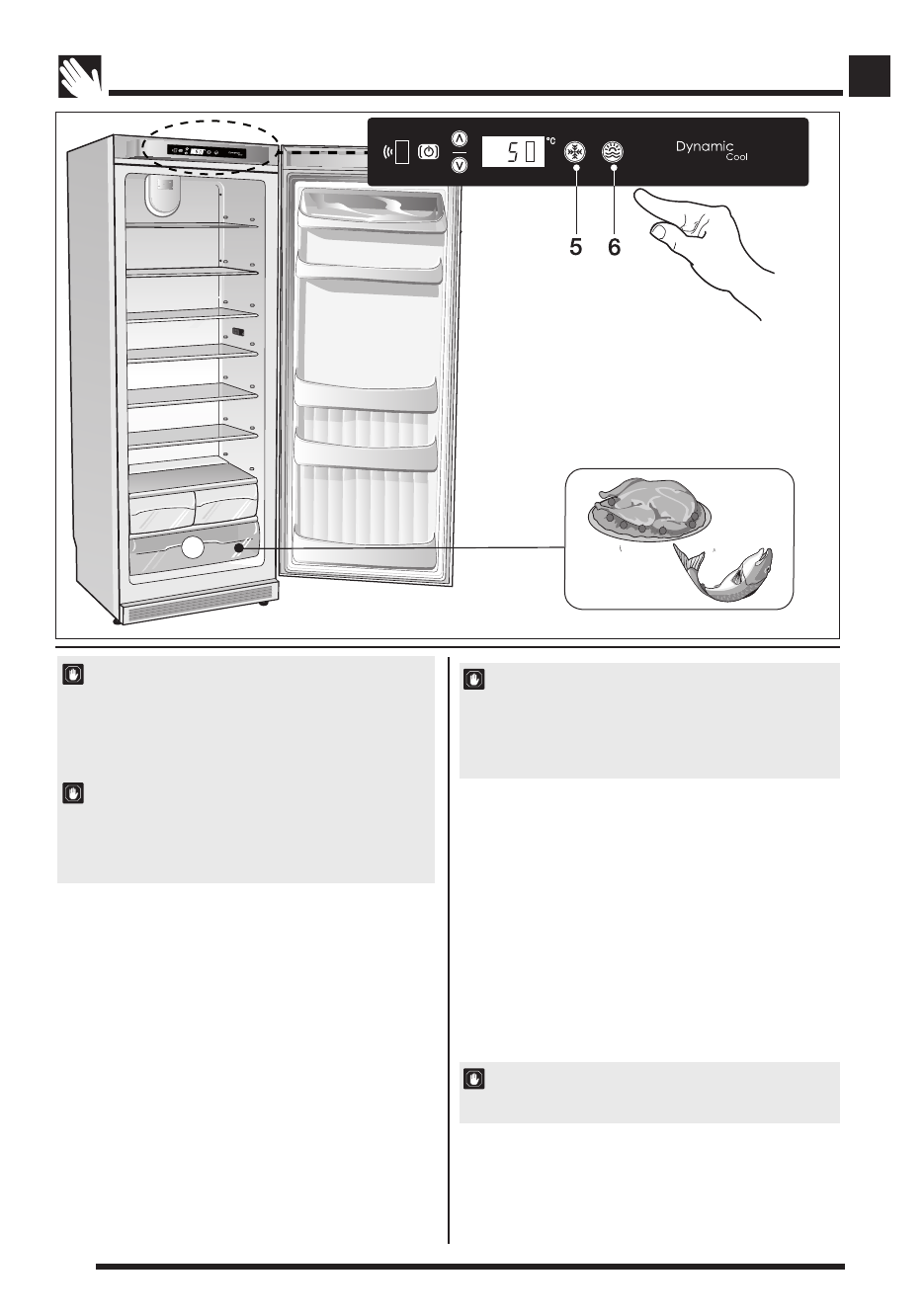 5
°C
Dynamic
Cool
5
6