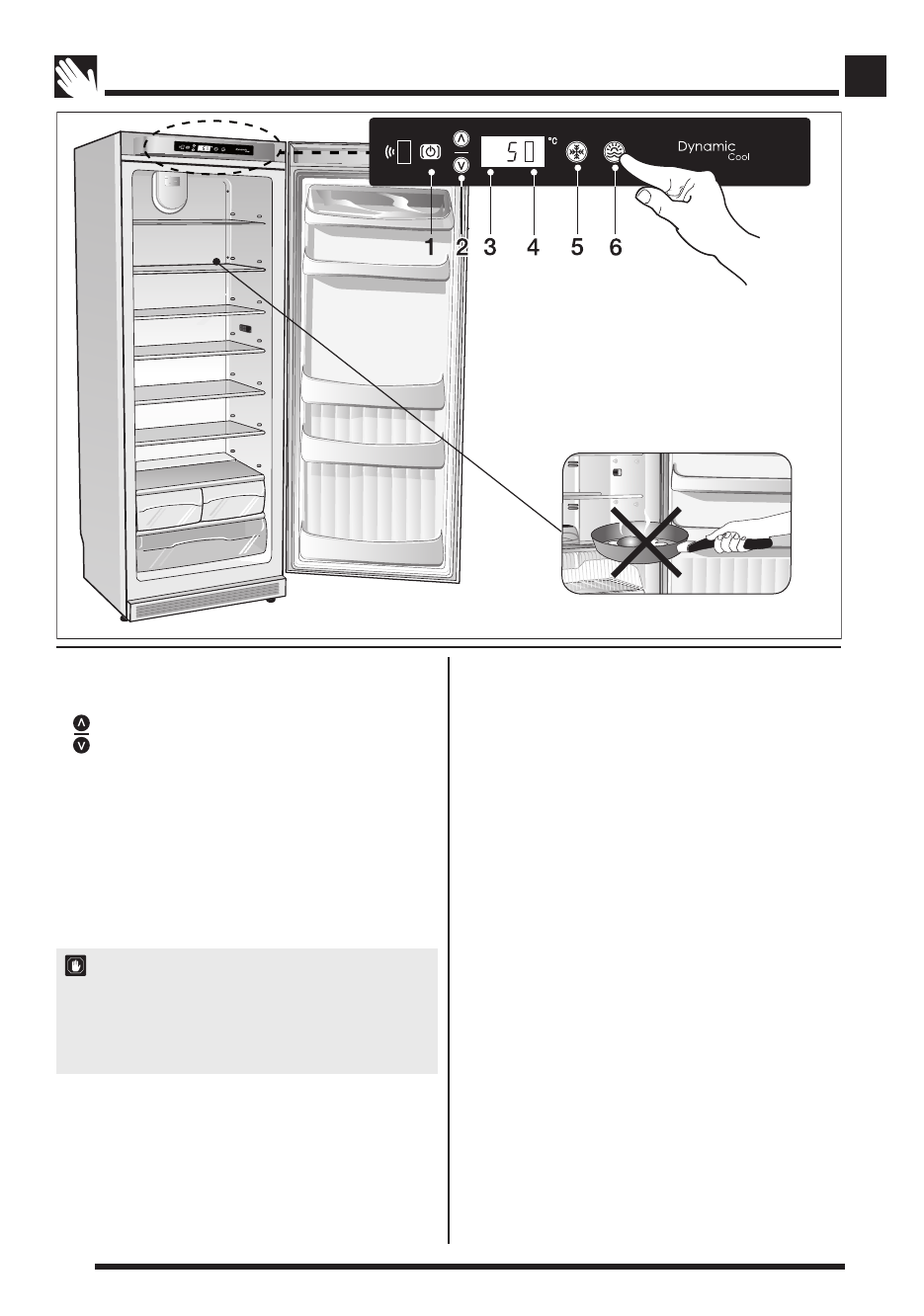 5 °C

Dynamic Cool

1 2 3 4 5 6