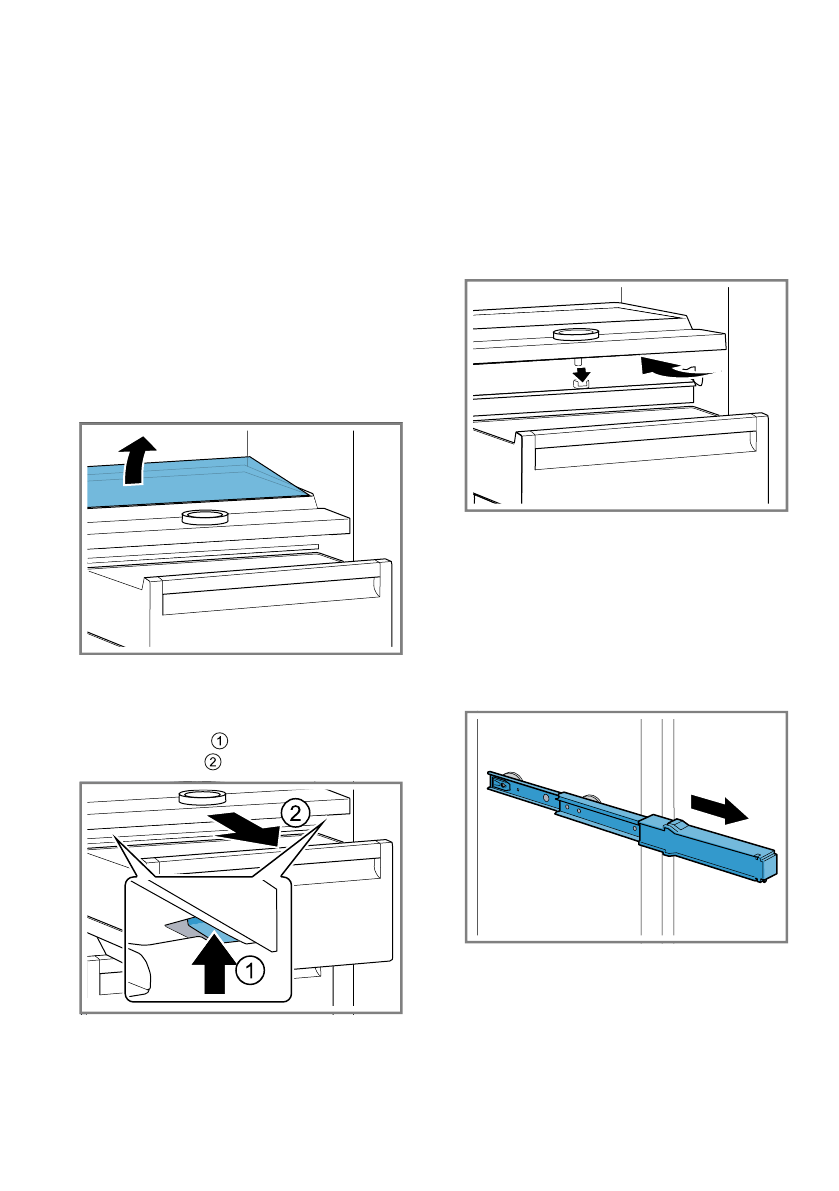 ①
②

②

①