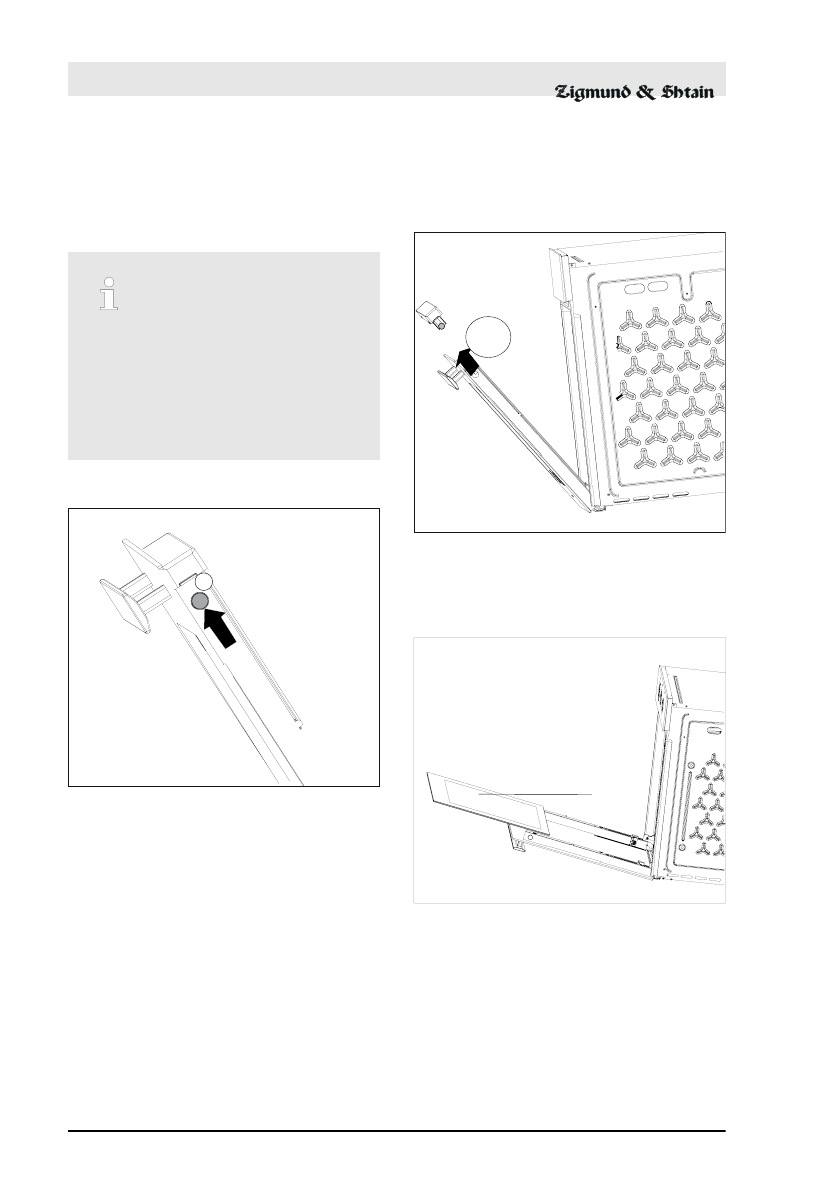 Zigmund & Shtain