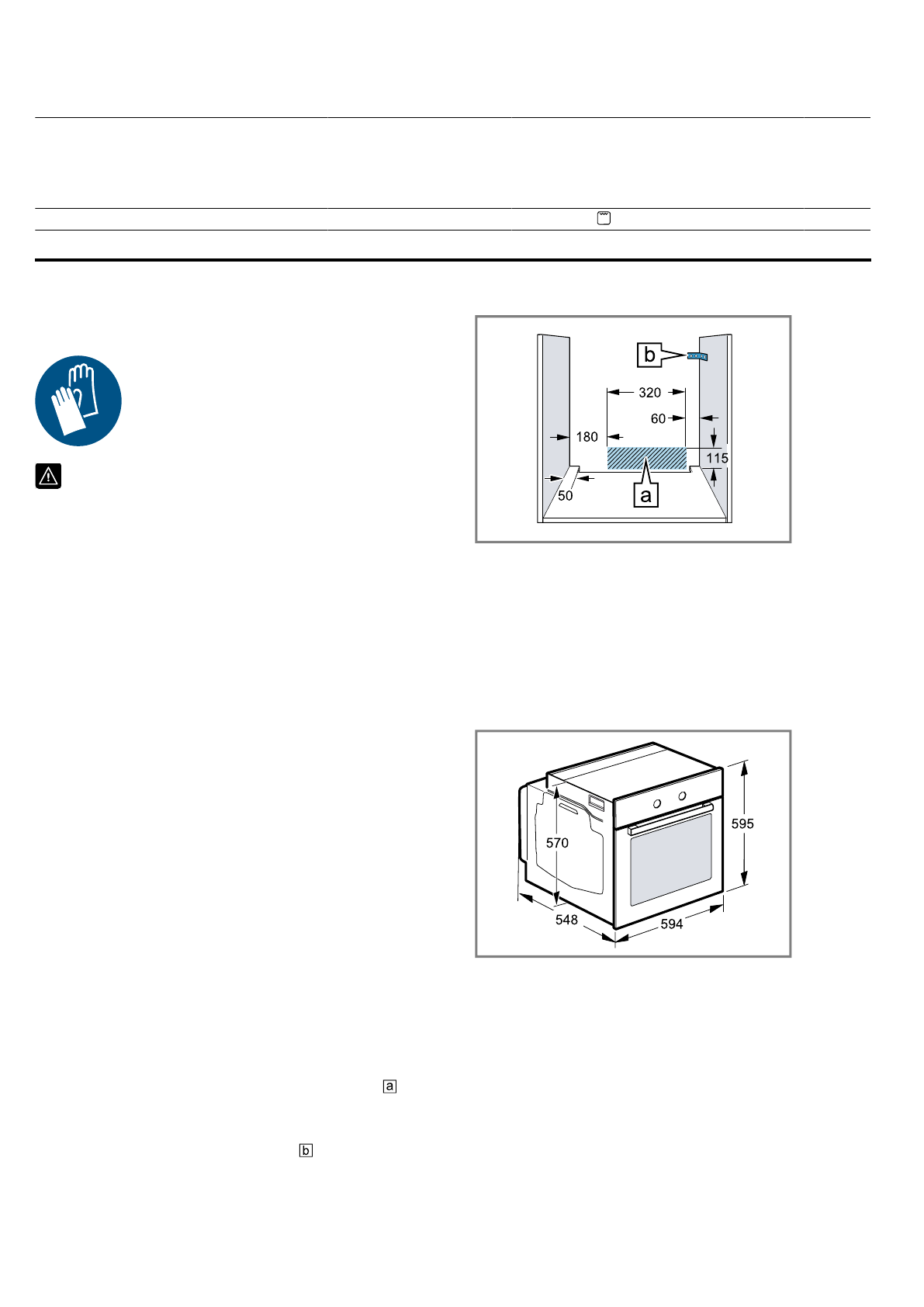 b
320
60
180
115
50
a

570
595
548
594

a

b