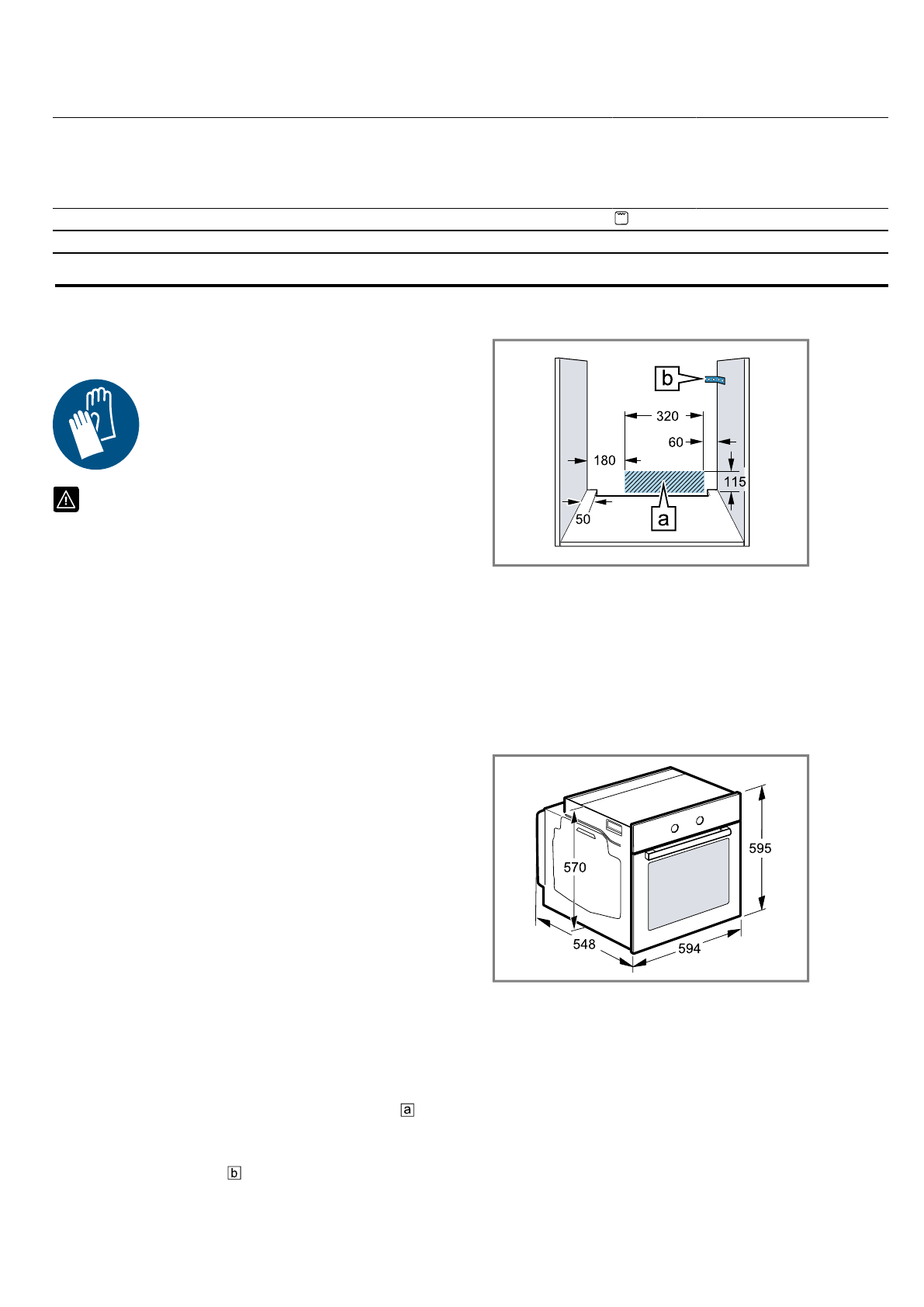 b
320
60
180
115
50
a

570
595
548
594

a

b