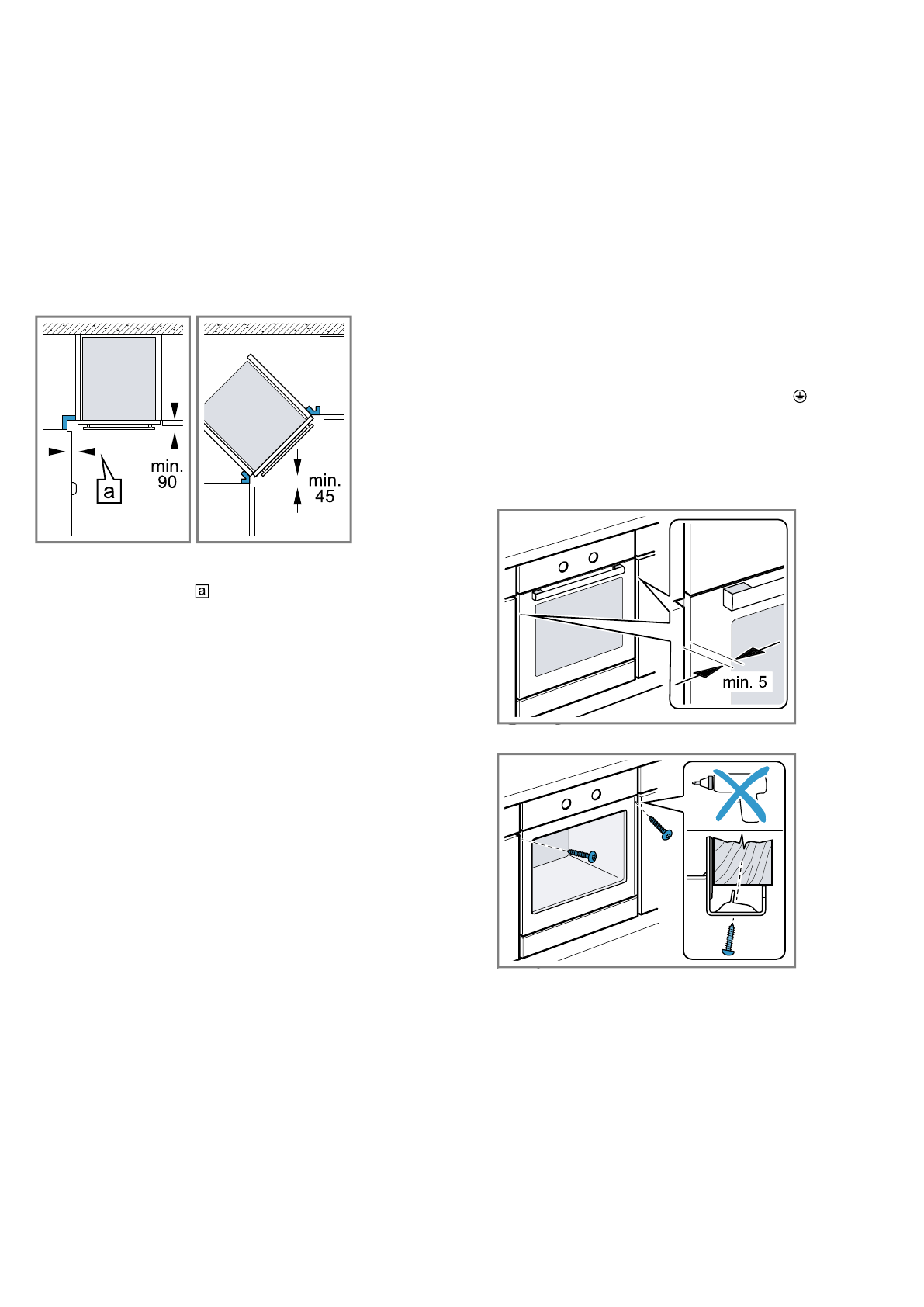 min. 90

a

min. 45

a

min. 5