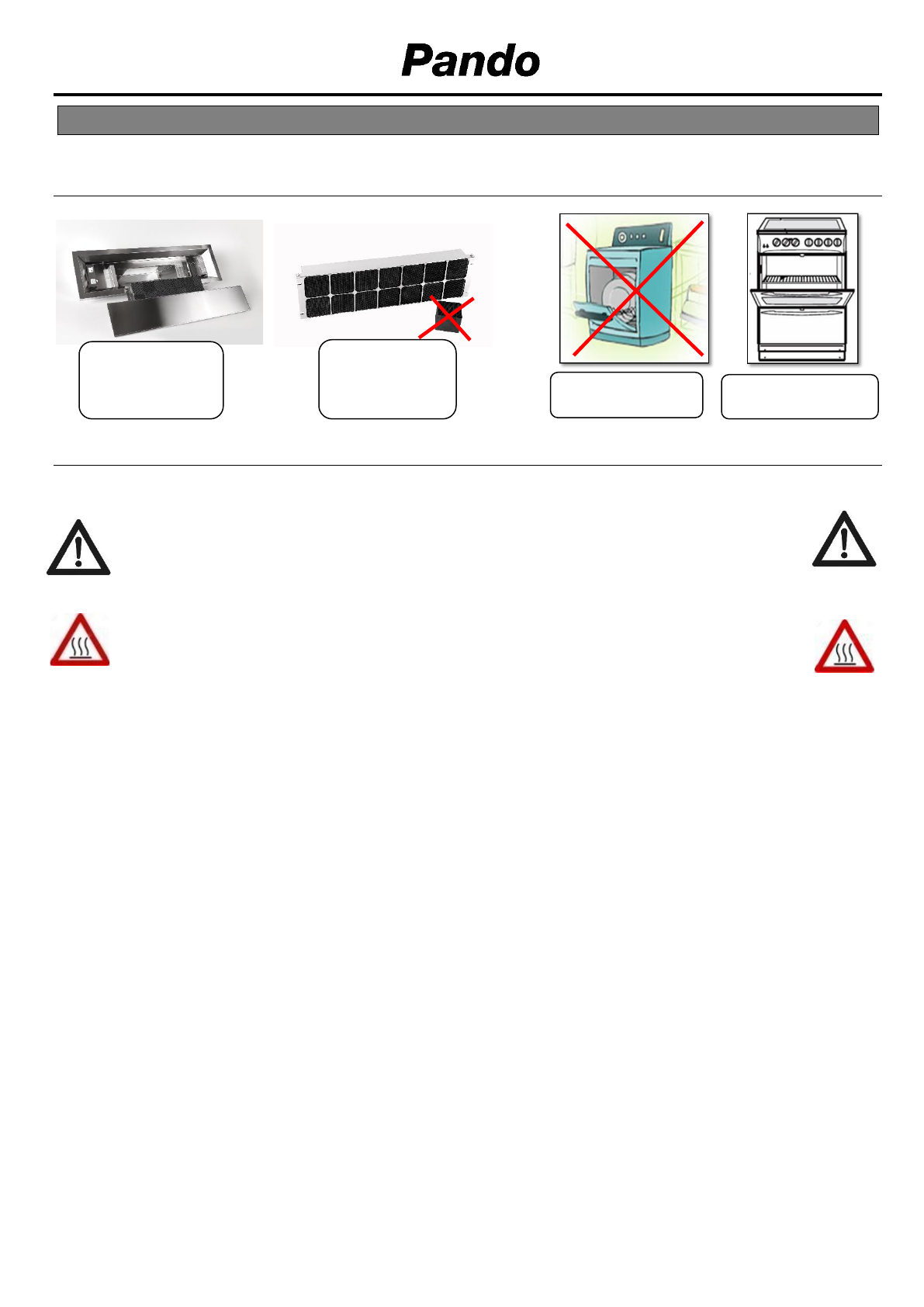 Pando