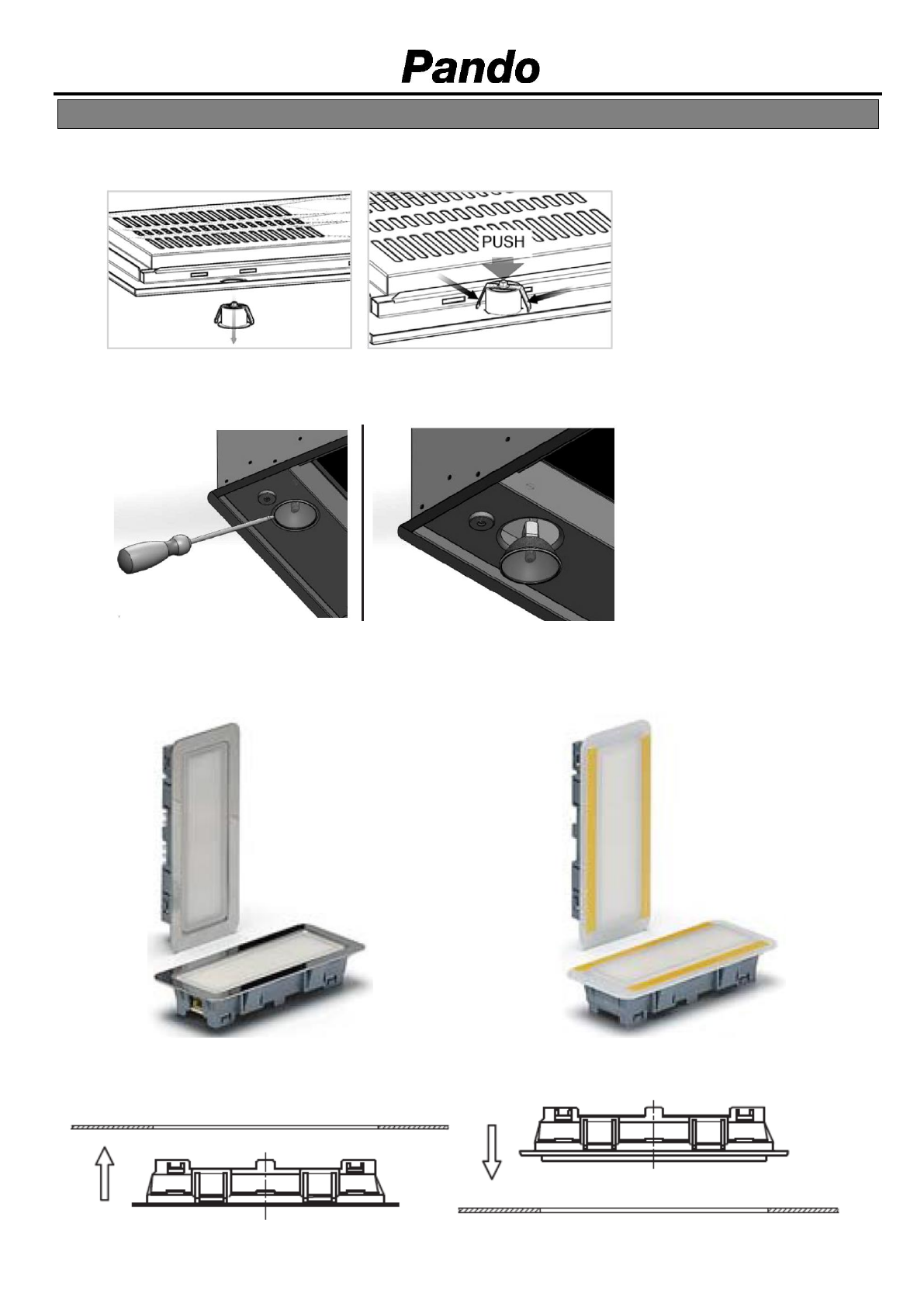 Pando

PUSH