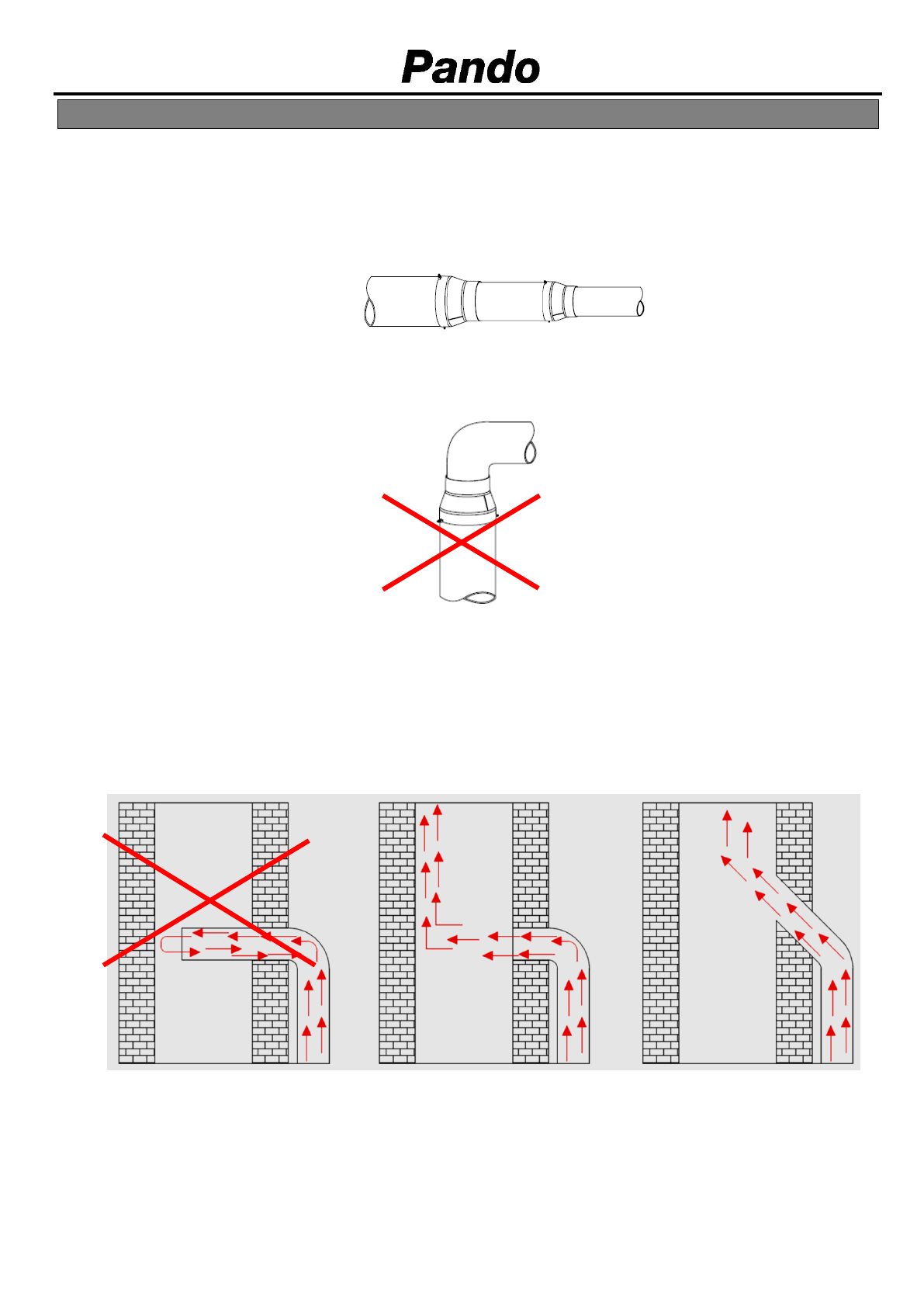 Pando