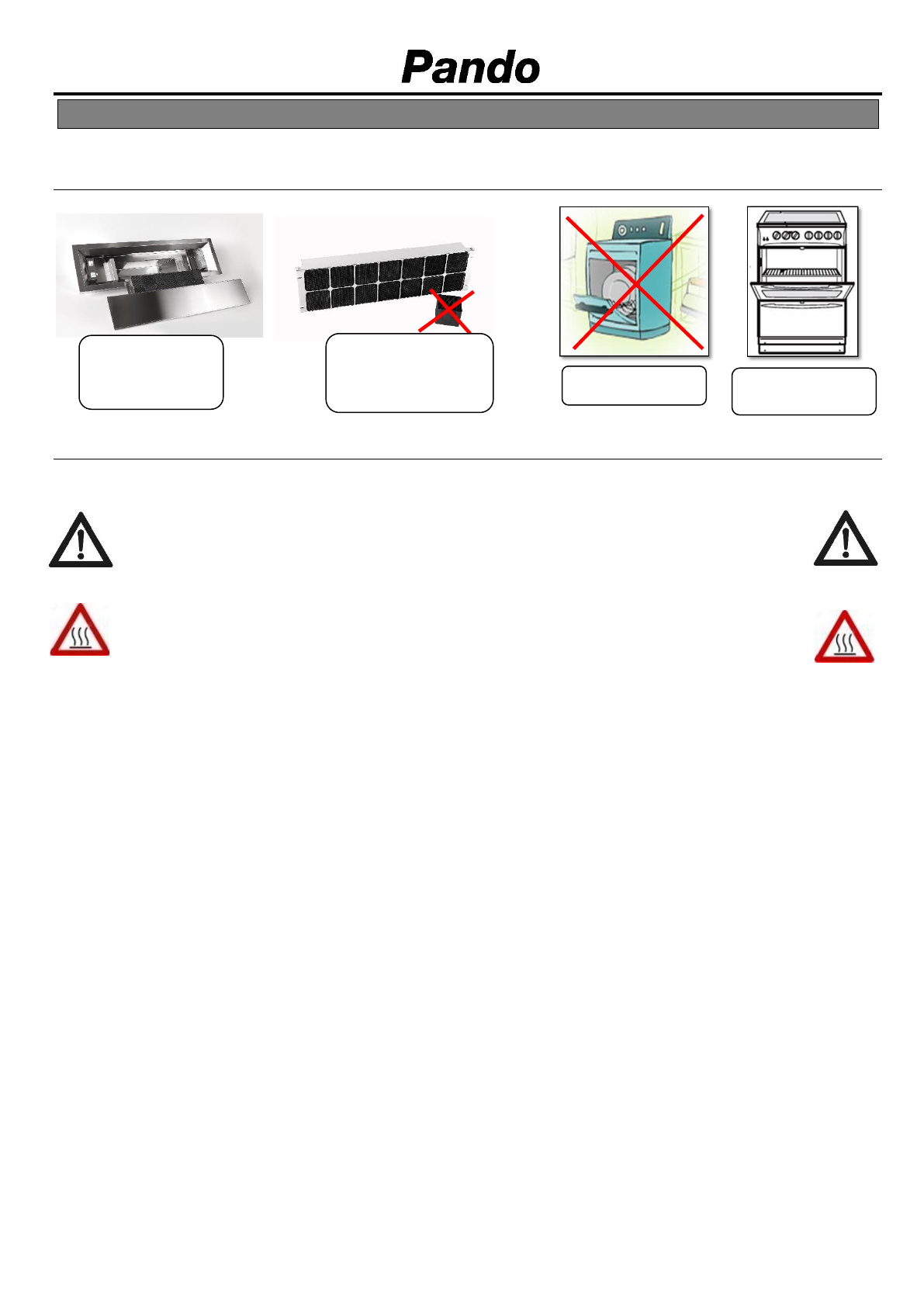 Pando