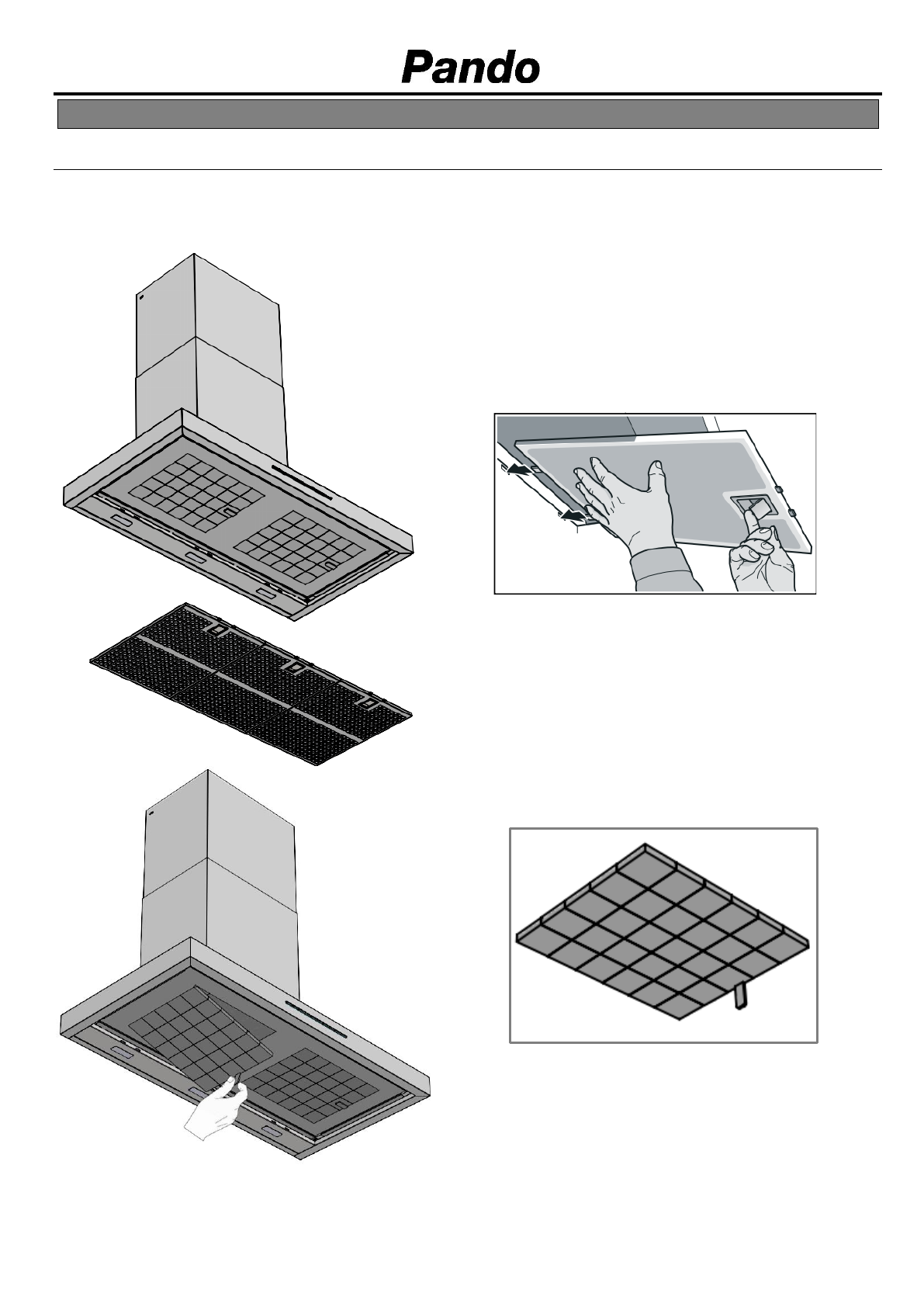 Pando