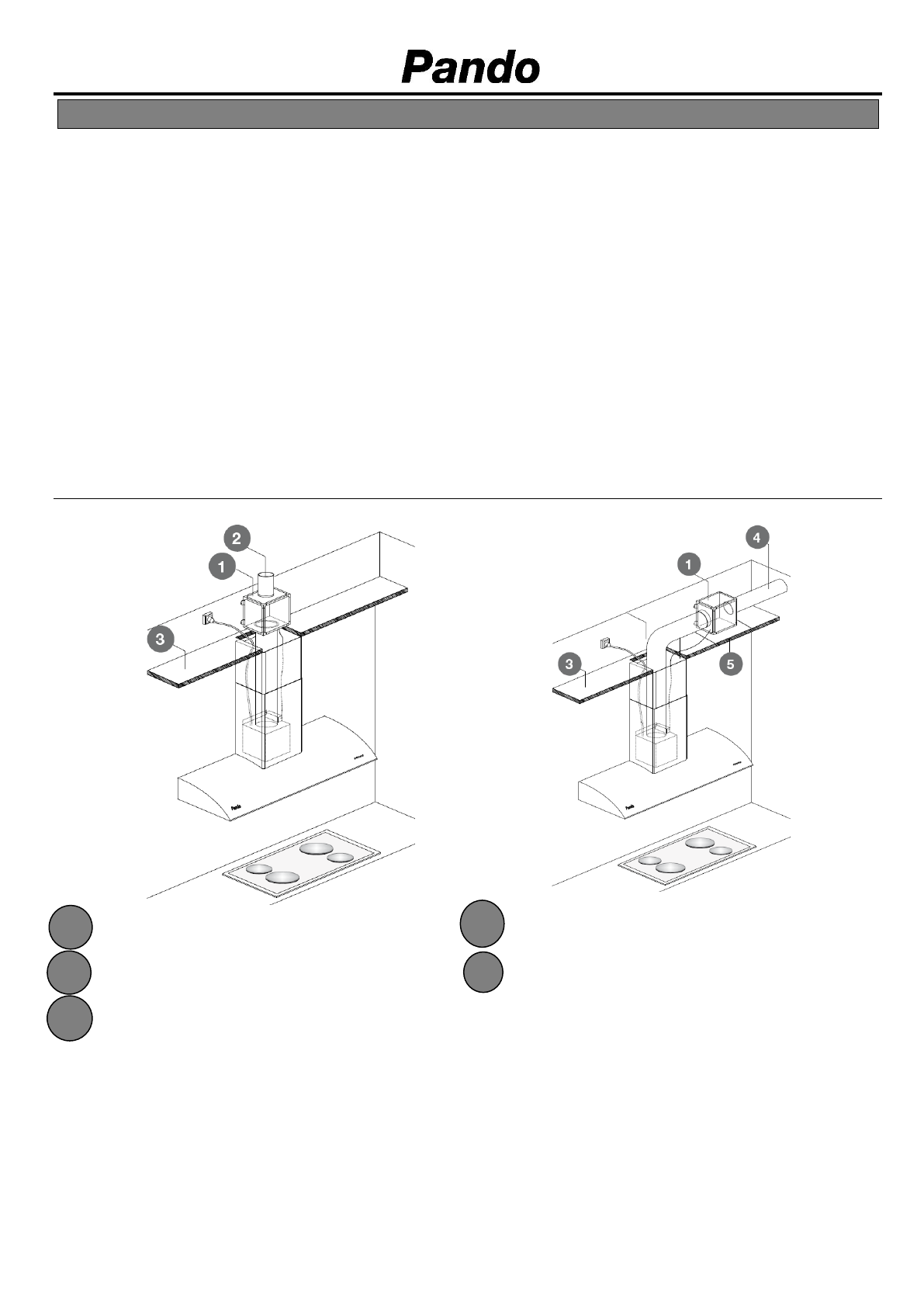 Pando

2

1

3

Pando

4

1

3

5

Pando