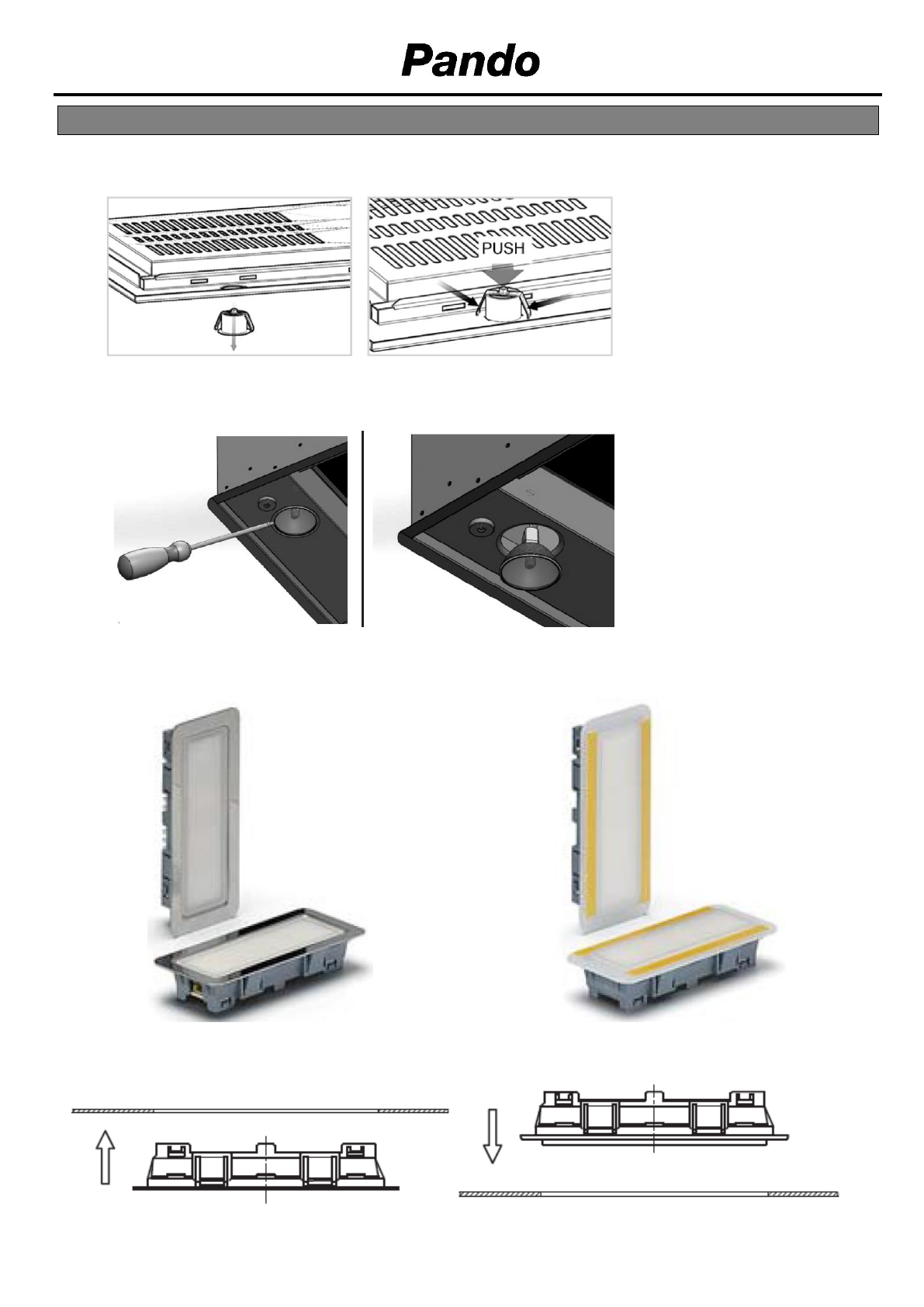 Pando

PUSH