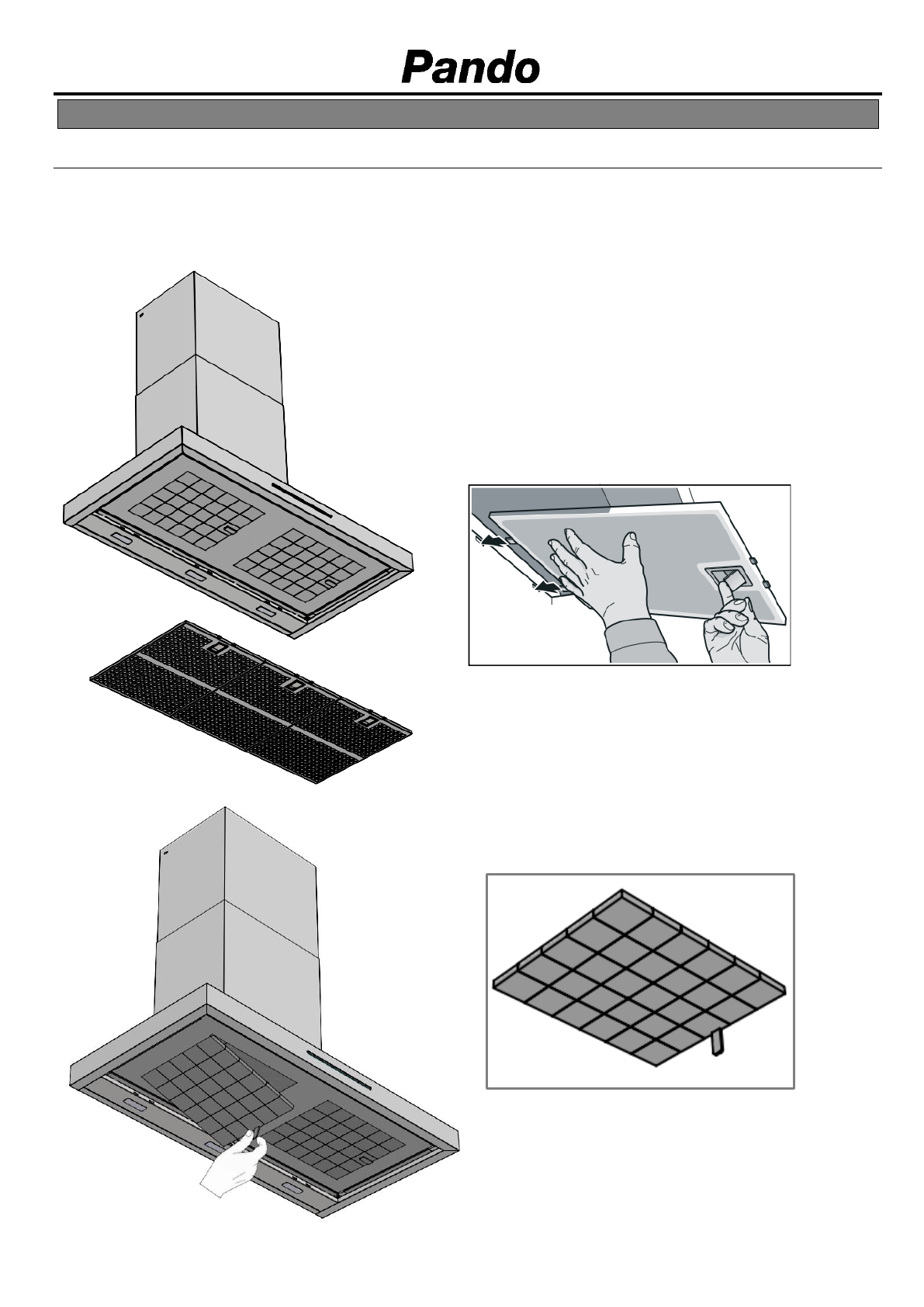 Pando