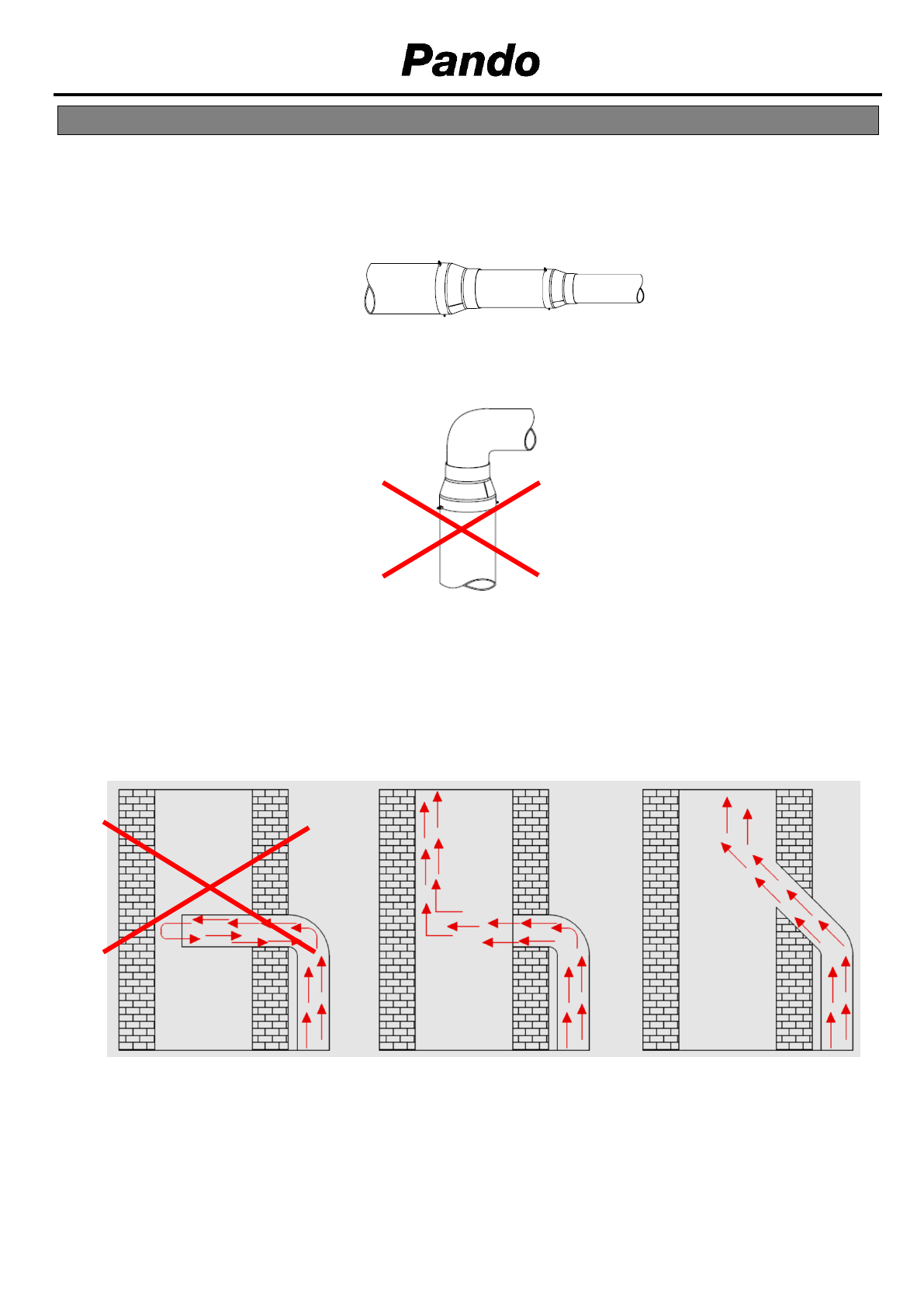 Pando