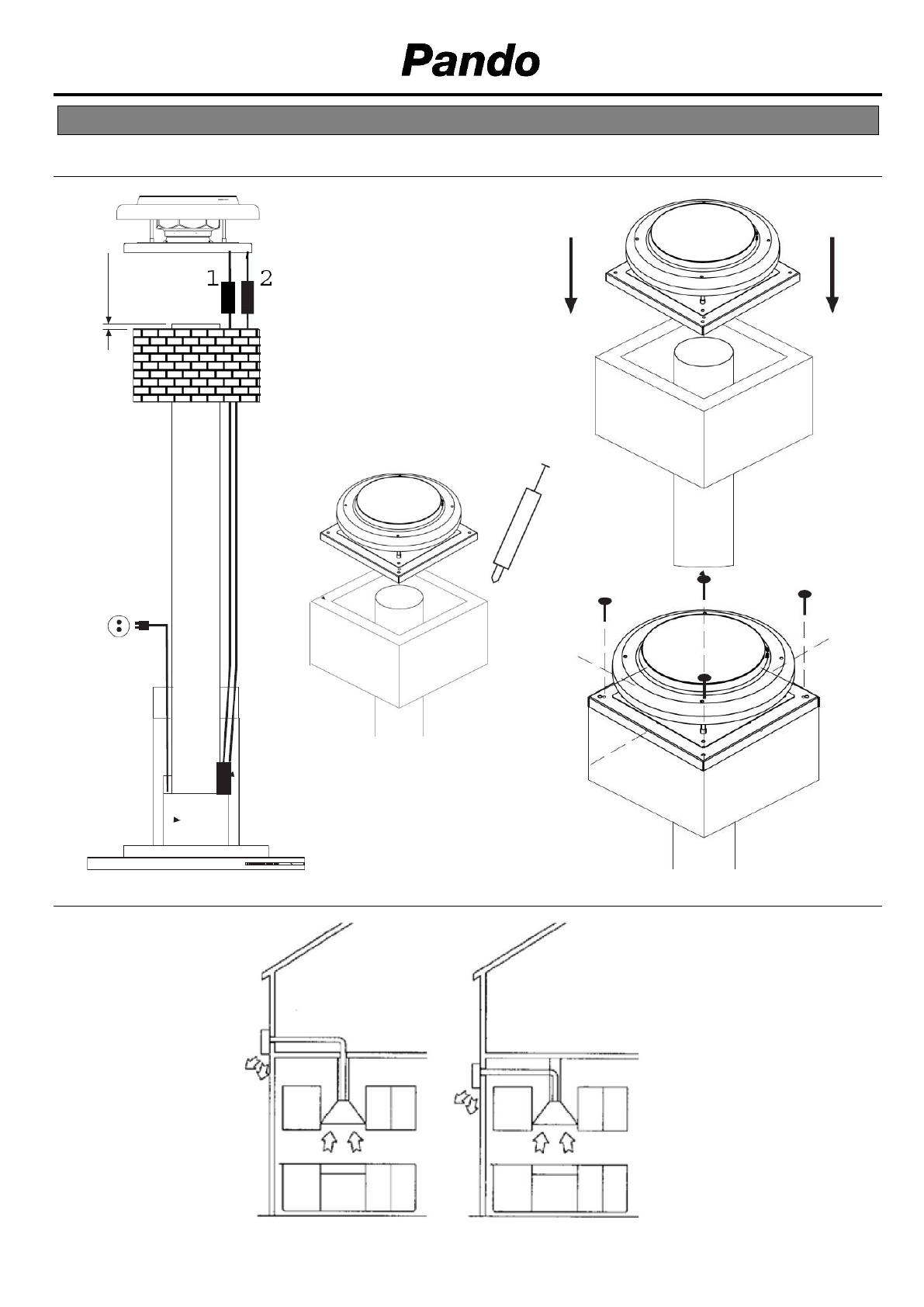 Pando

1 2