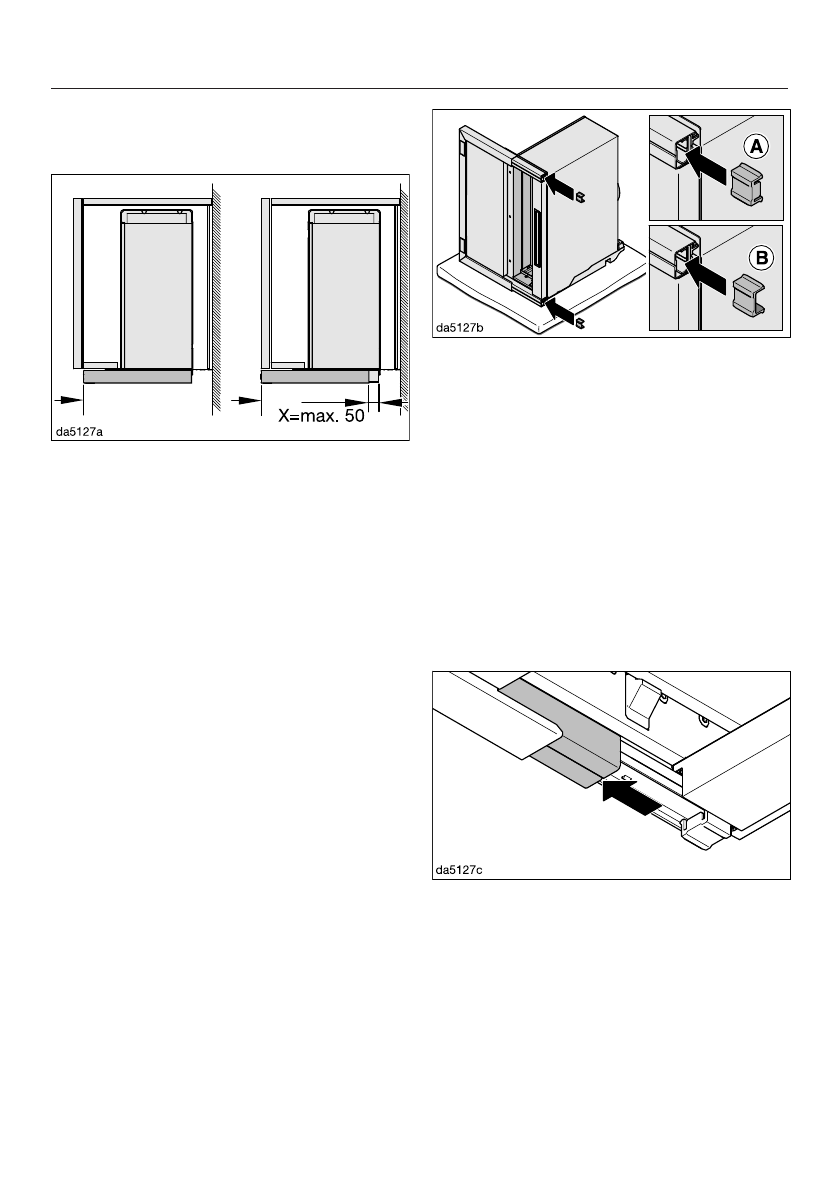 X=max. 50

da5127a

A

B

da5127b

da5127c