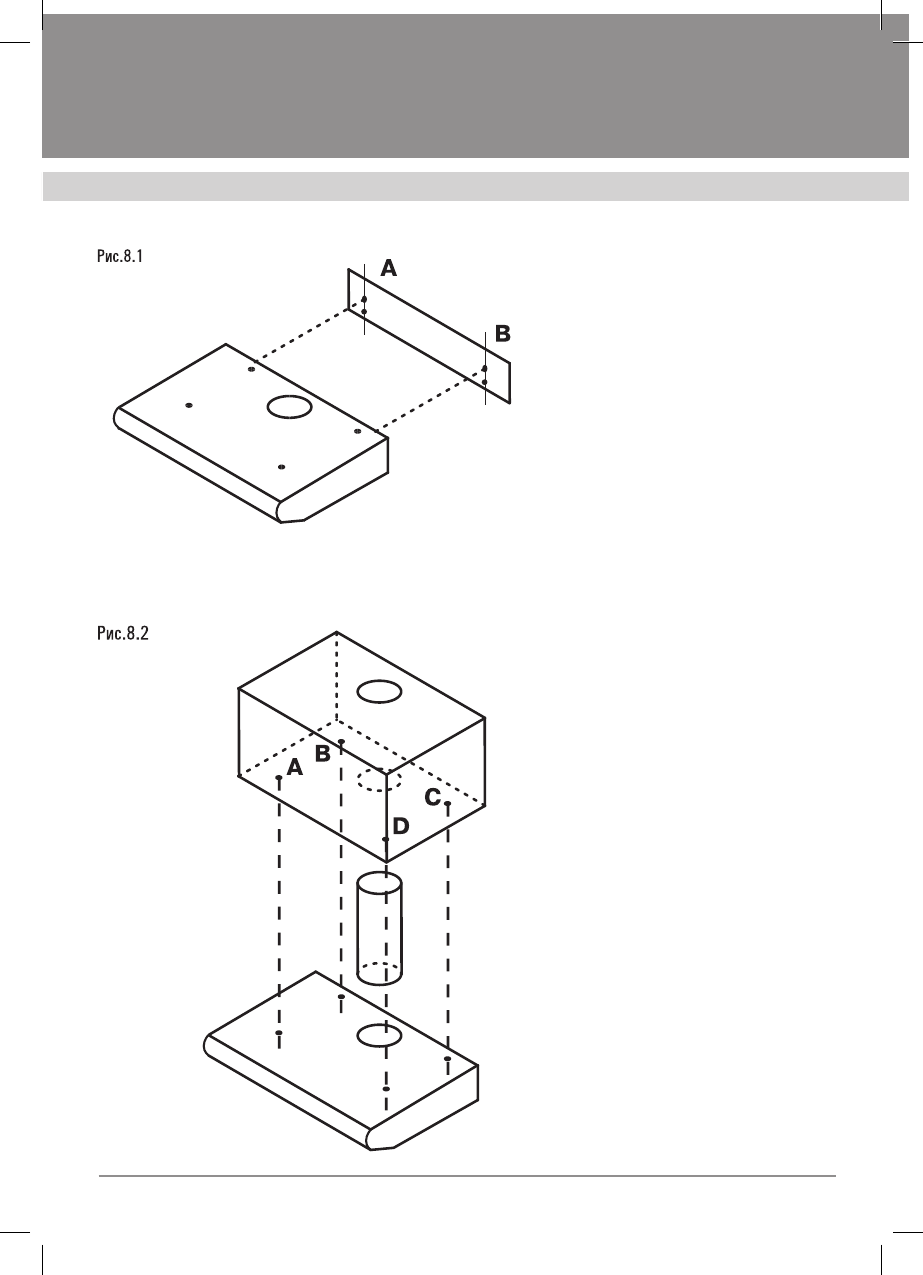 Рис.8.1

A

B

Рис.8.2

A

B

C

D