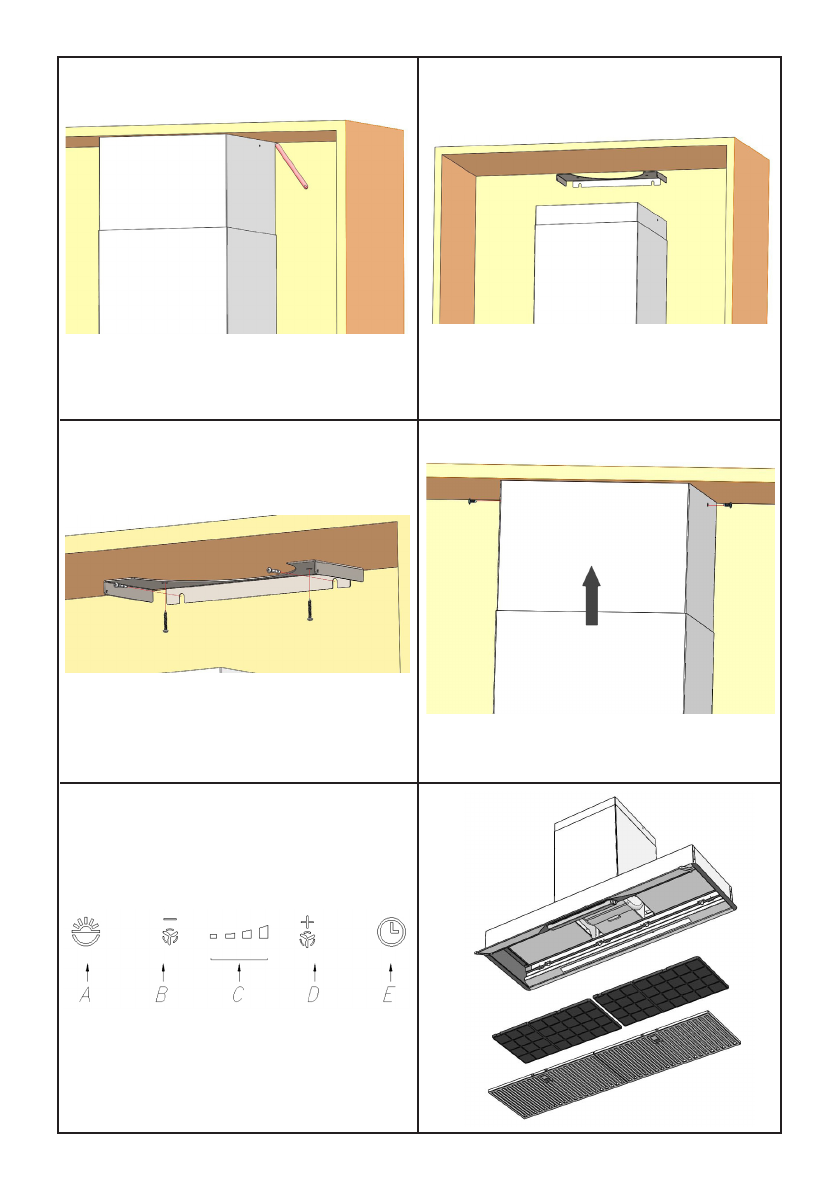 A B C D E