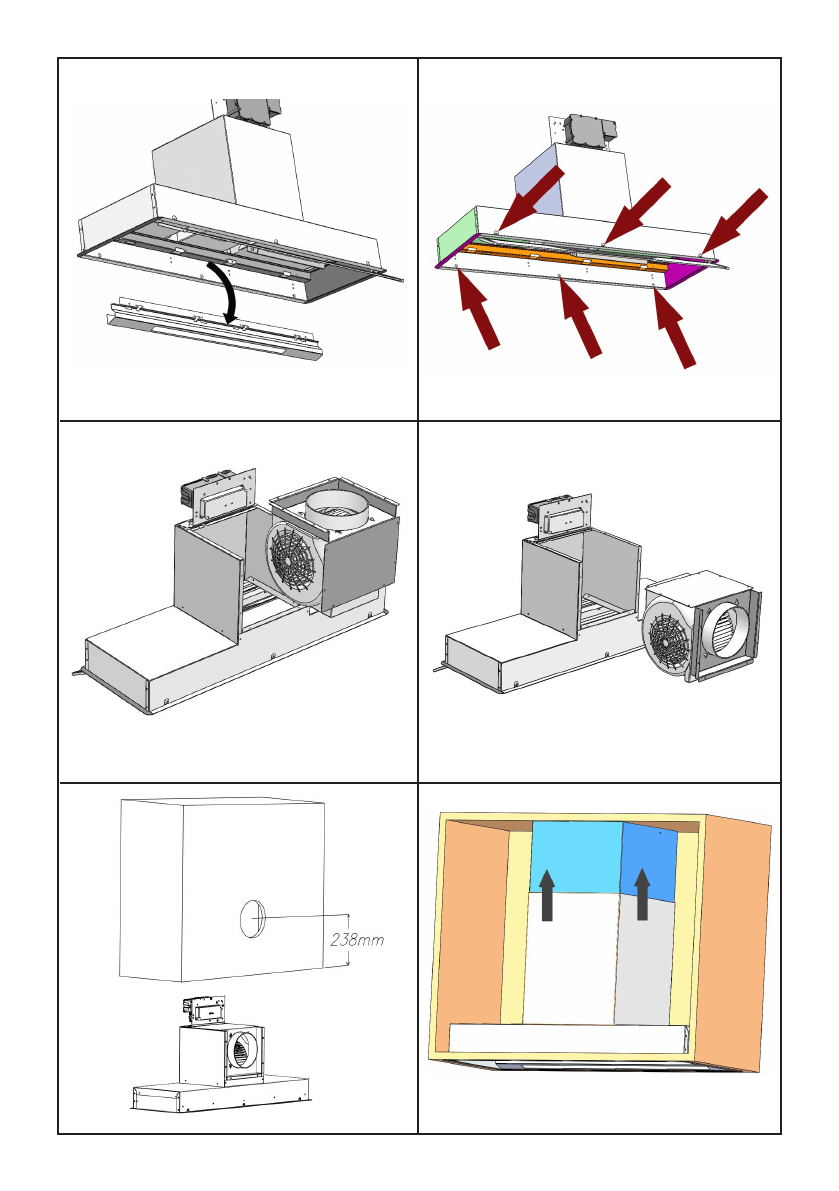 238mm