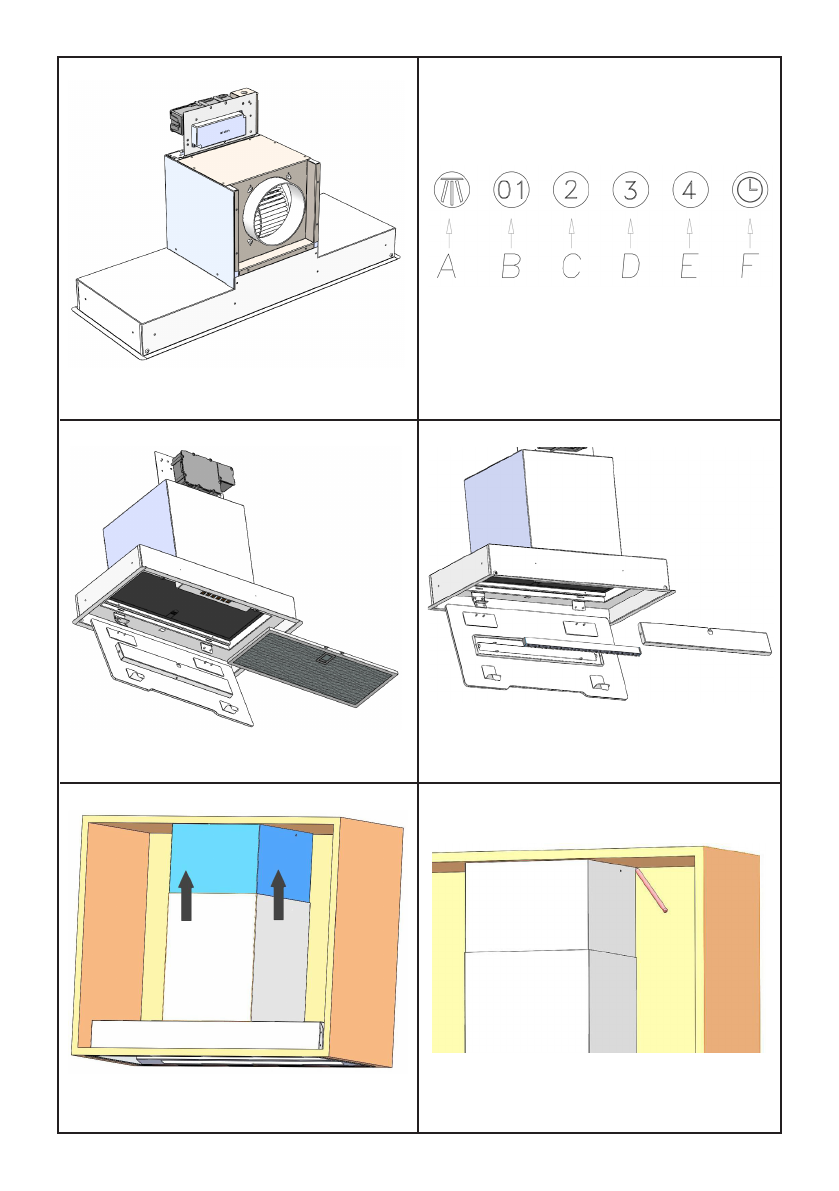 01 2 3 4

A B C D E F