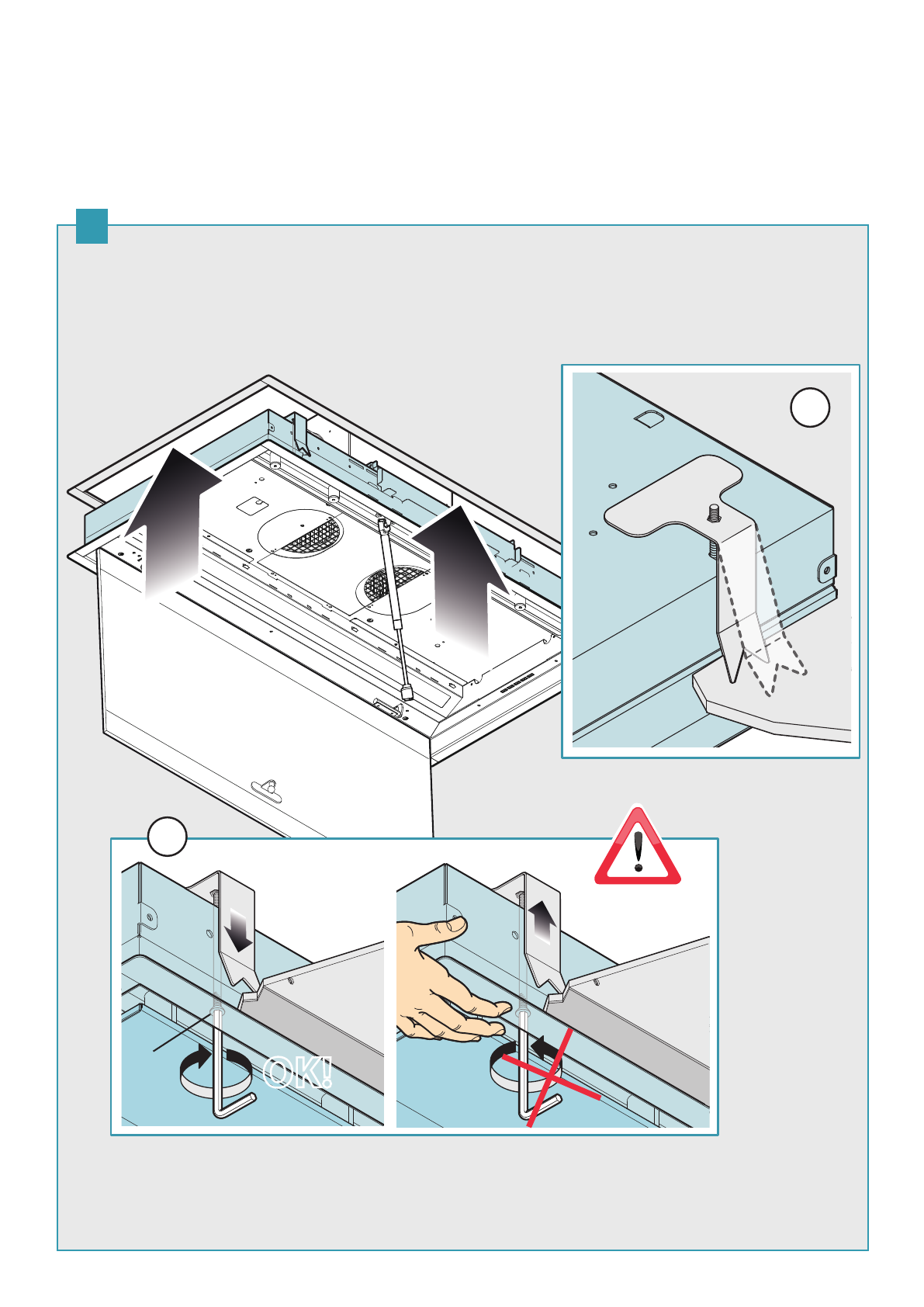 OK!