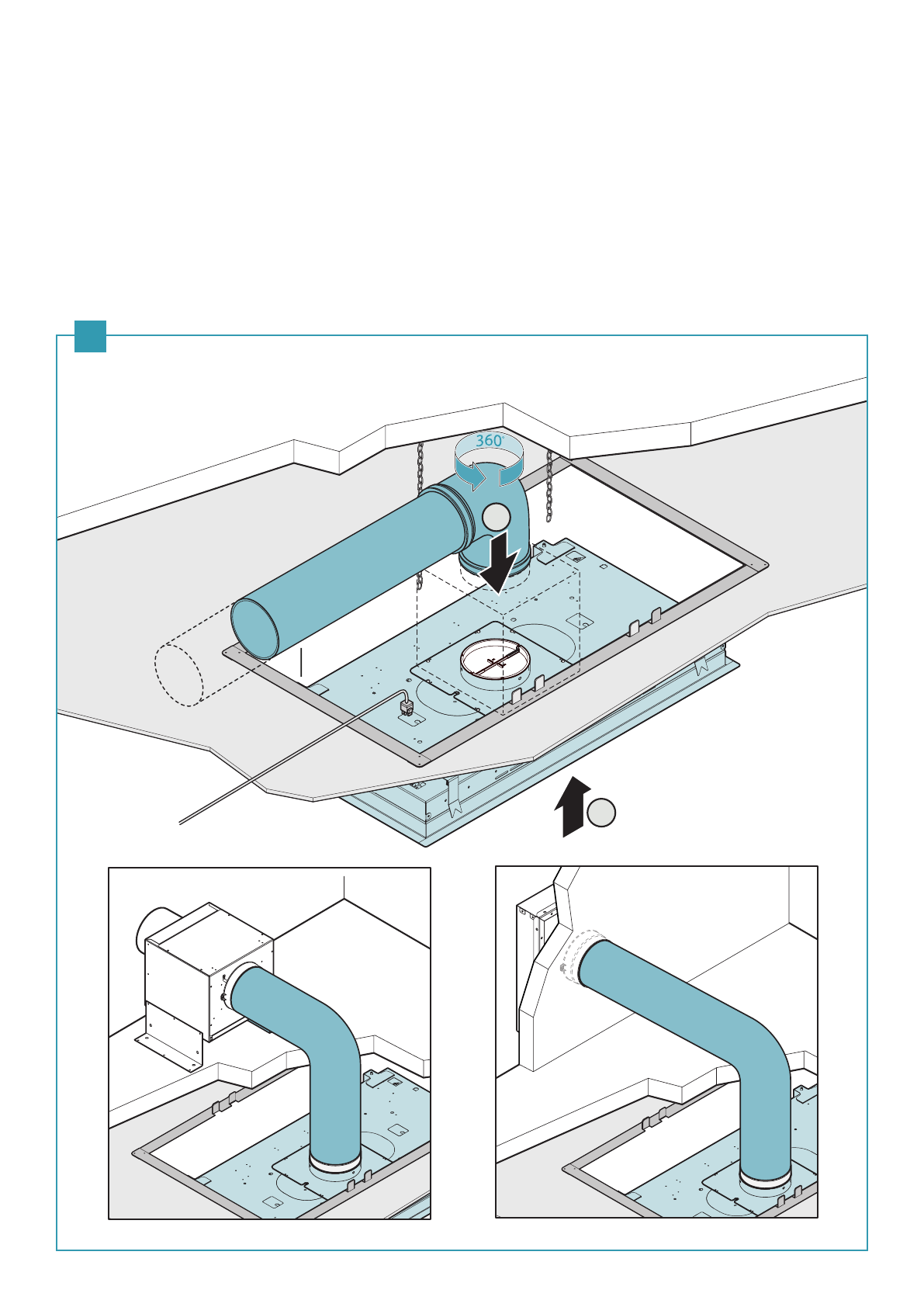 360°