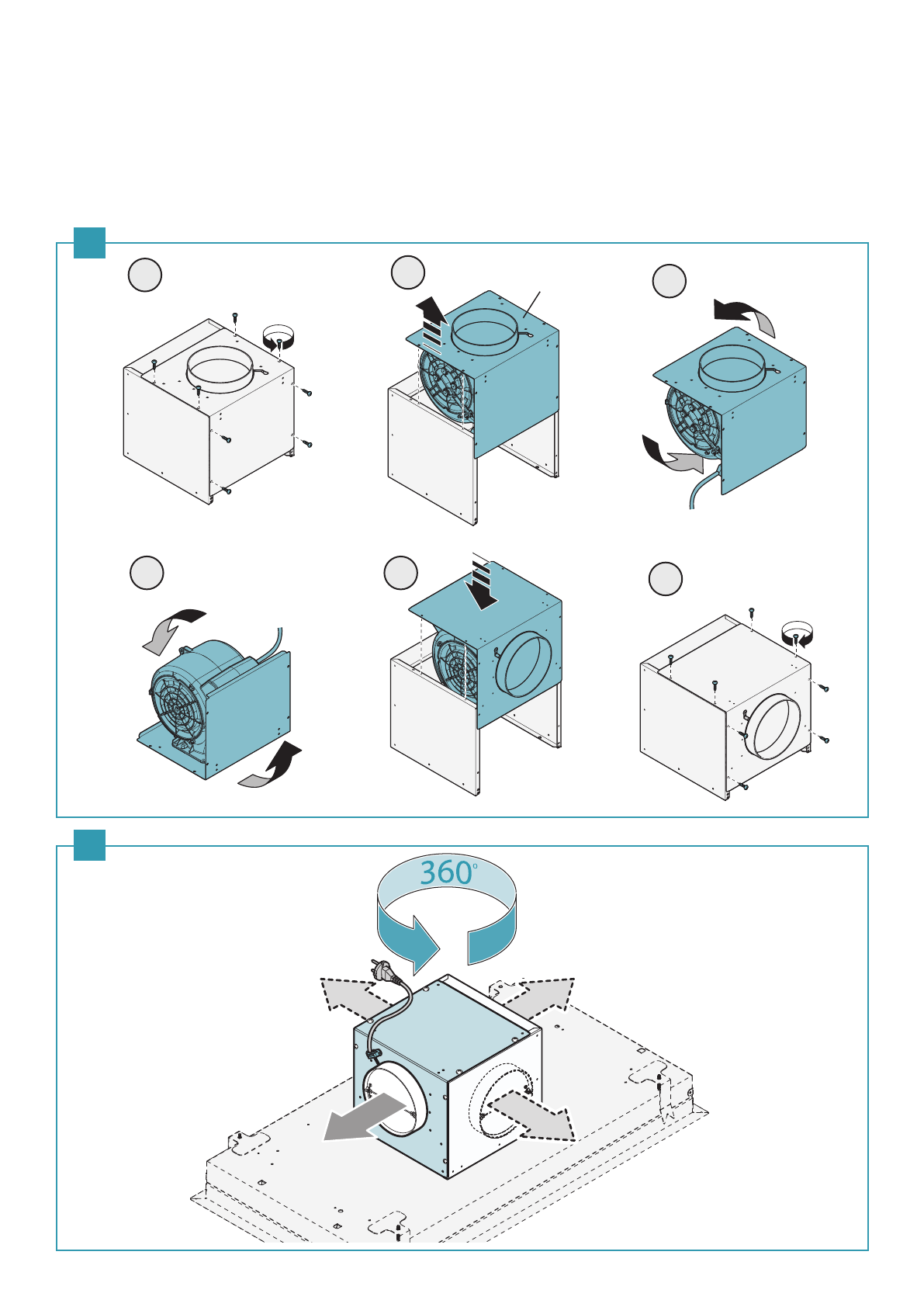 360°