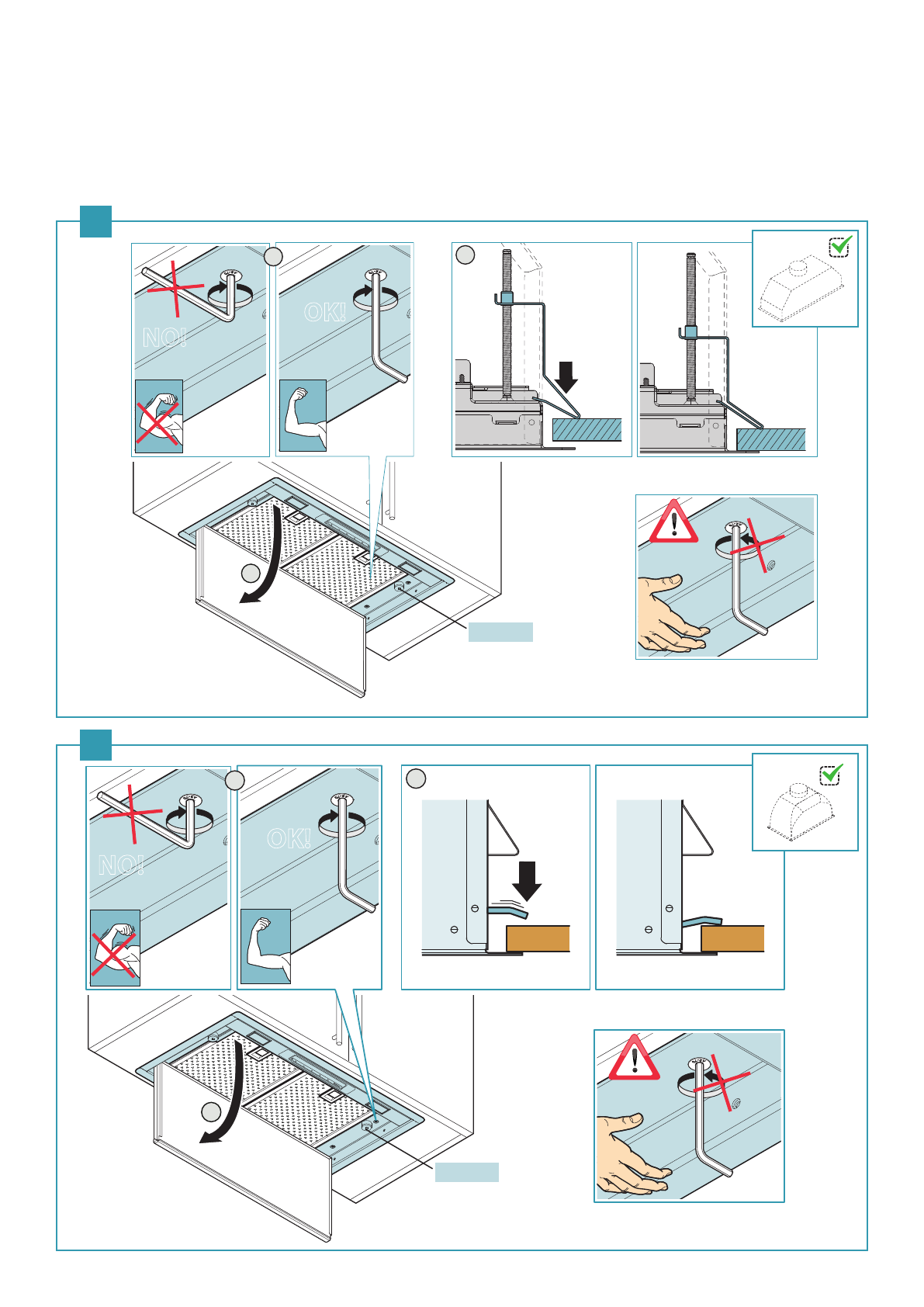 NO!

OK!

NO!

OK!