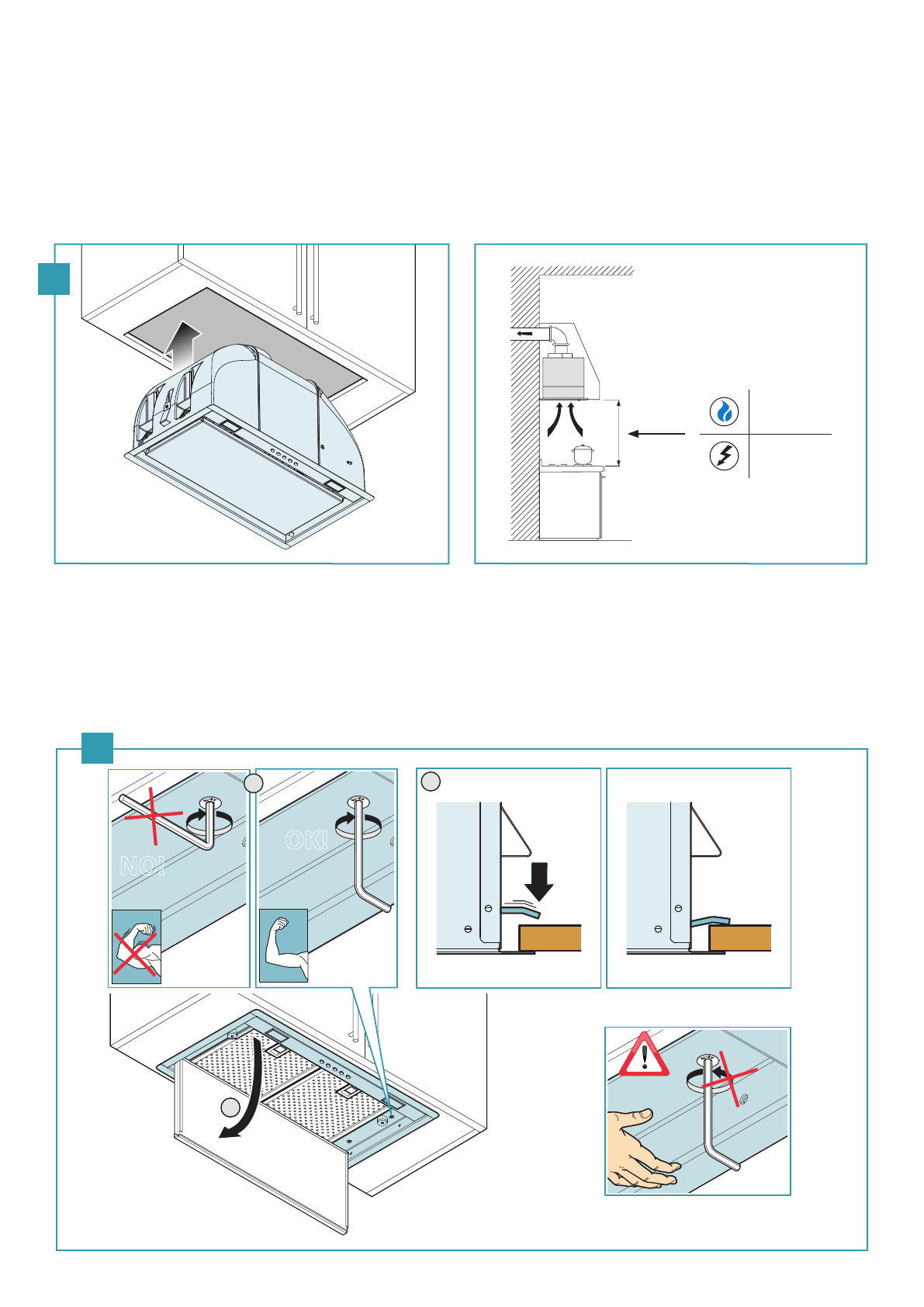 NO!

OK!