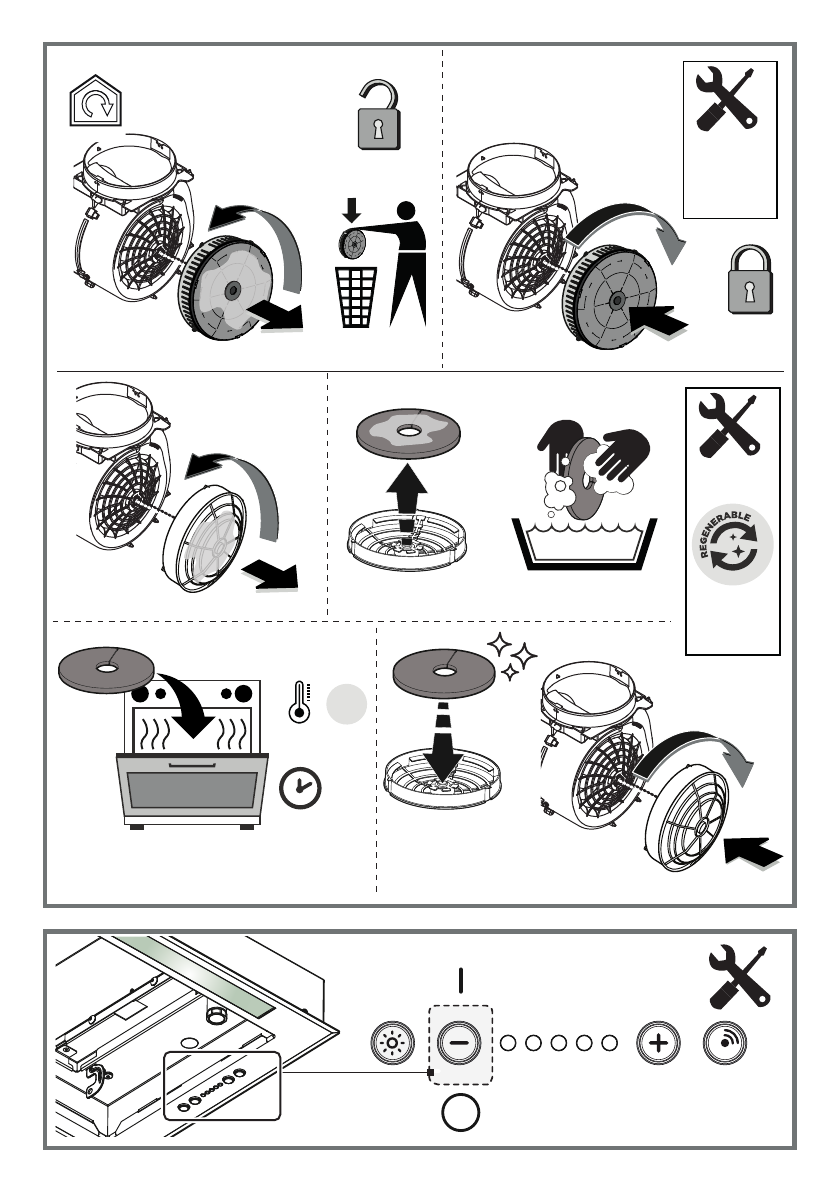 REGENERABLE