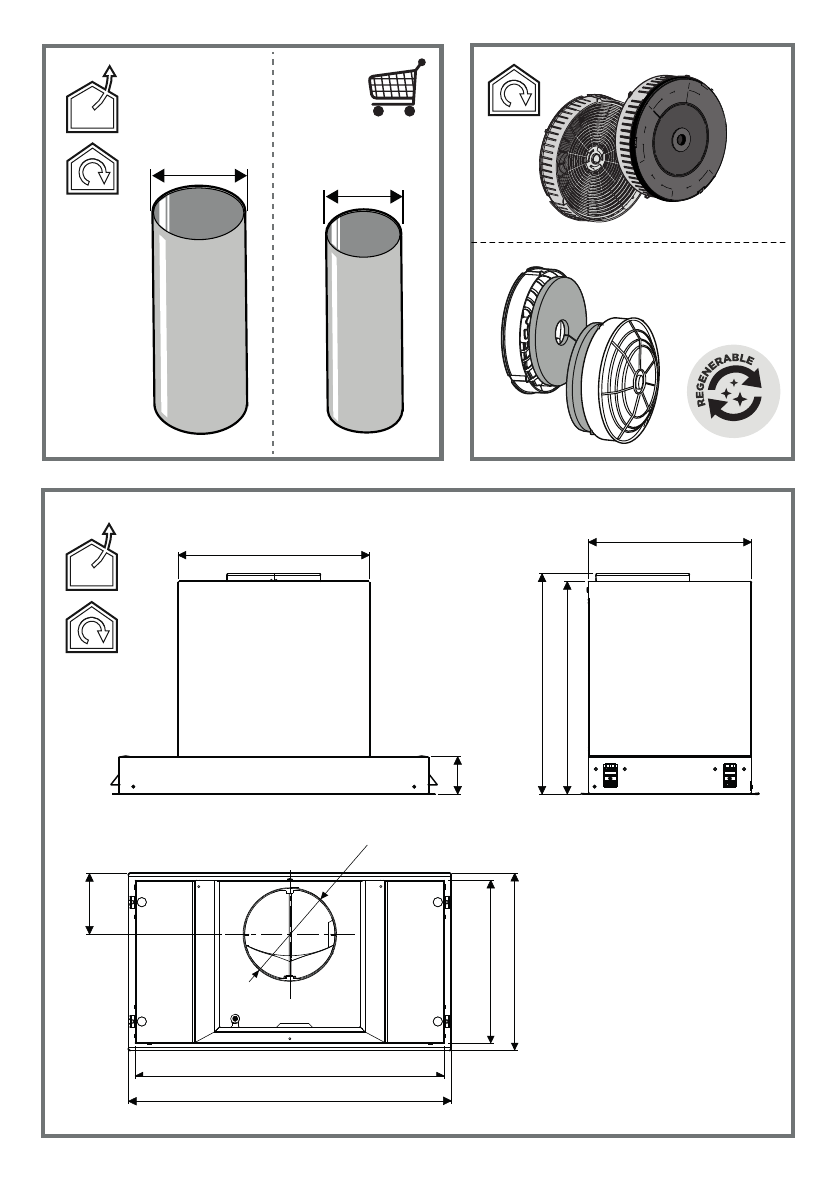 REGENERABLE