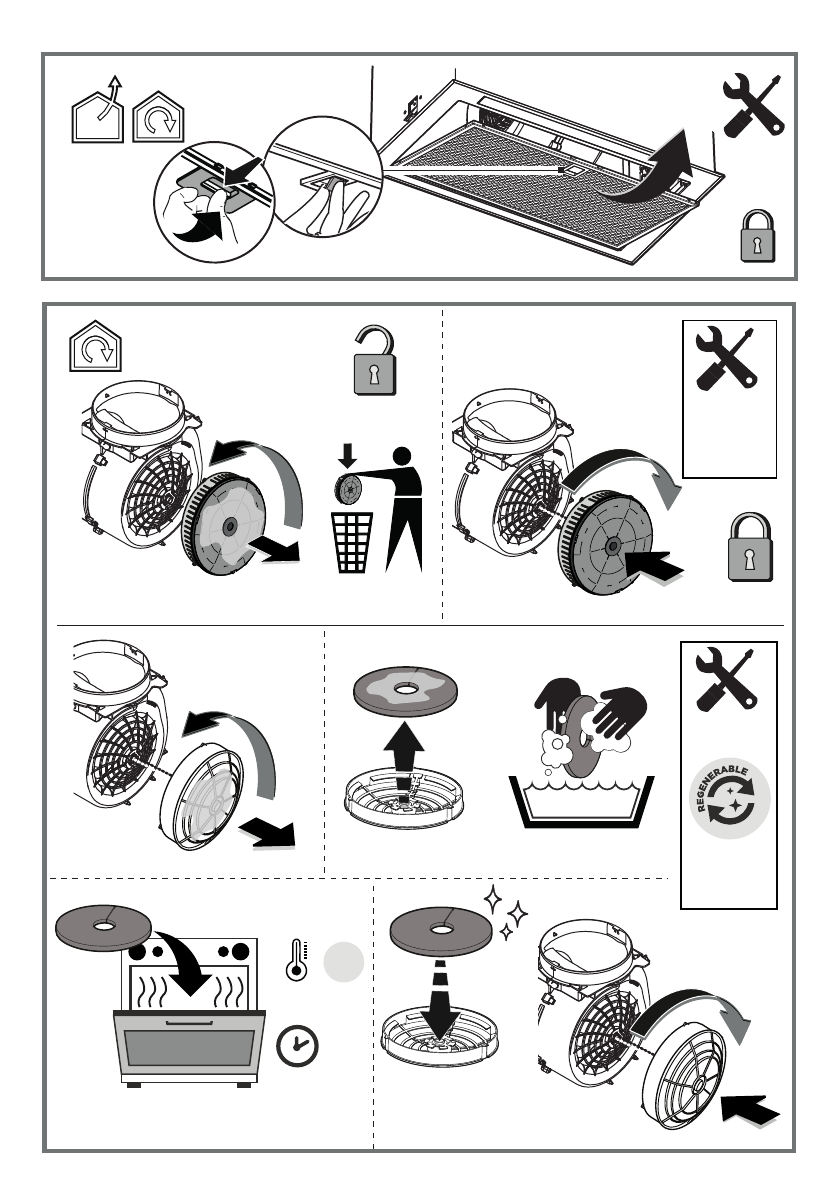 REGENERABLE