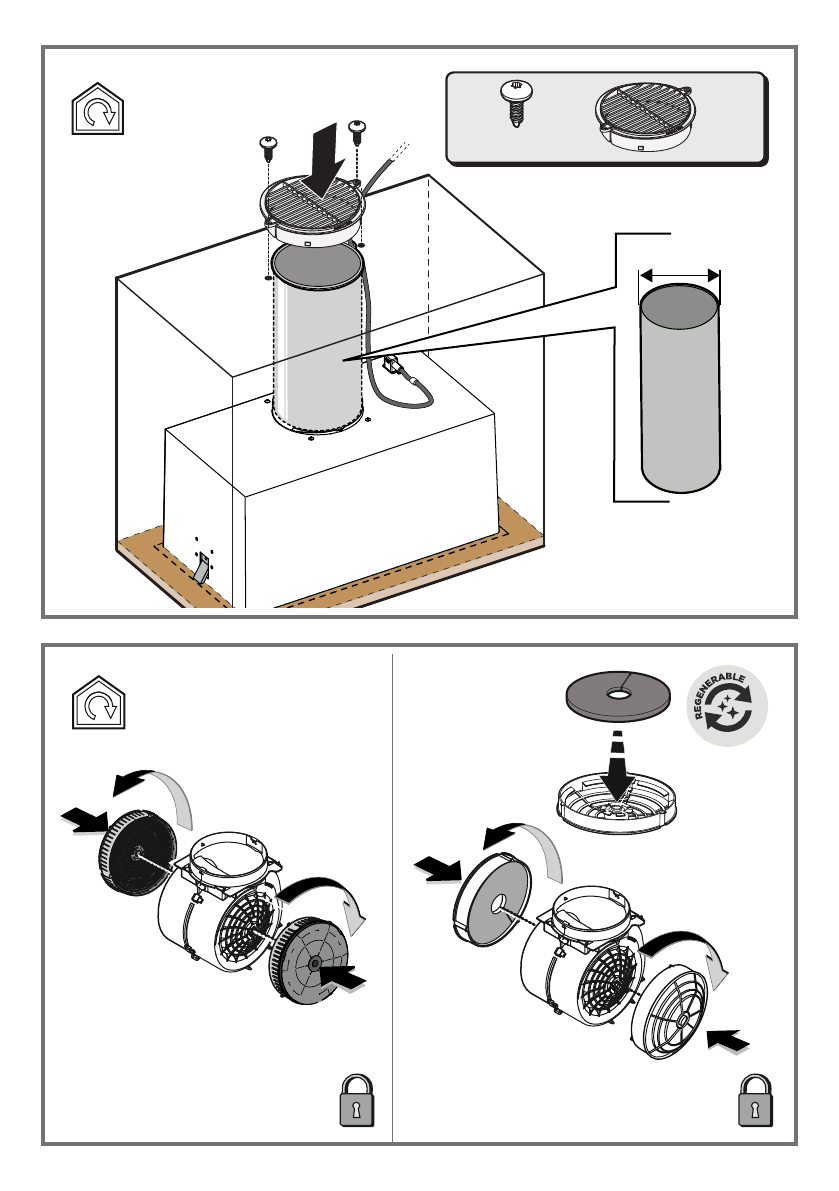 REGENERABLE