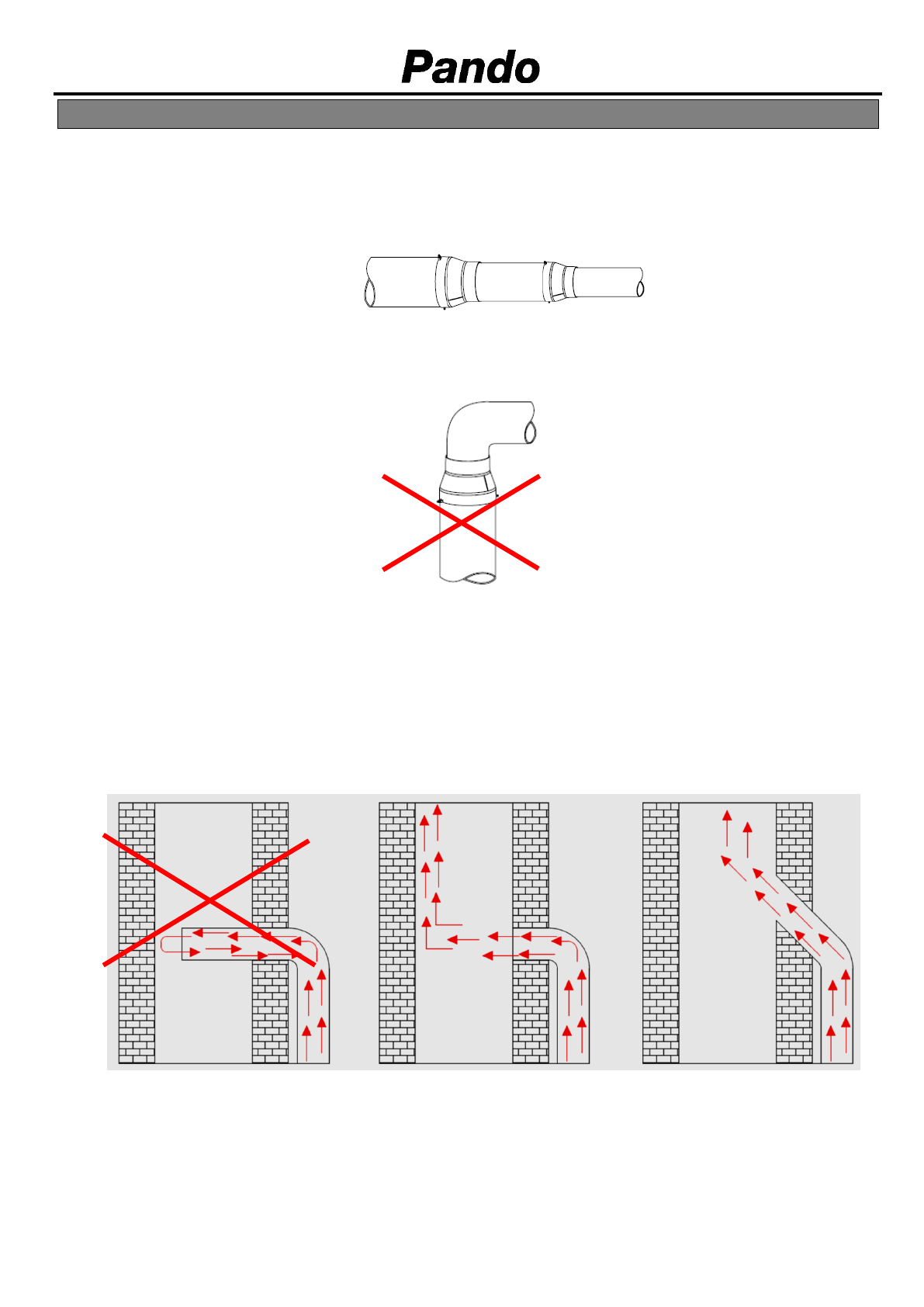 Pando