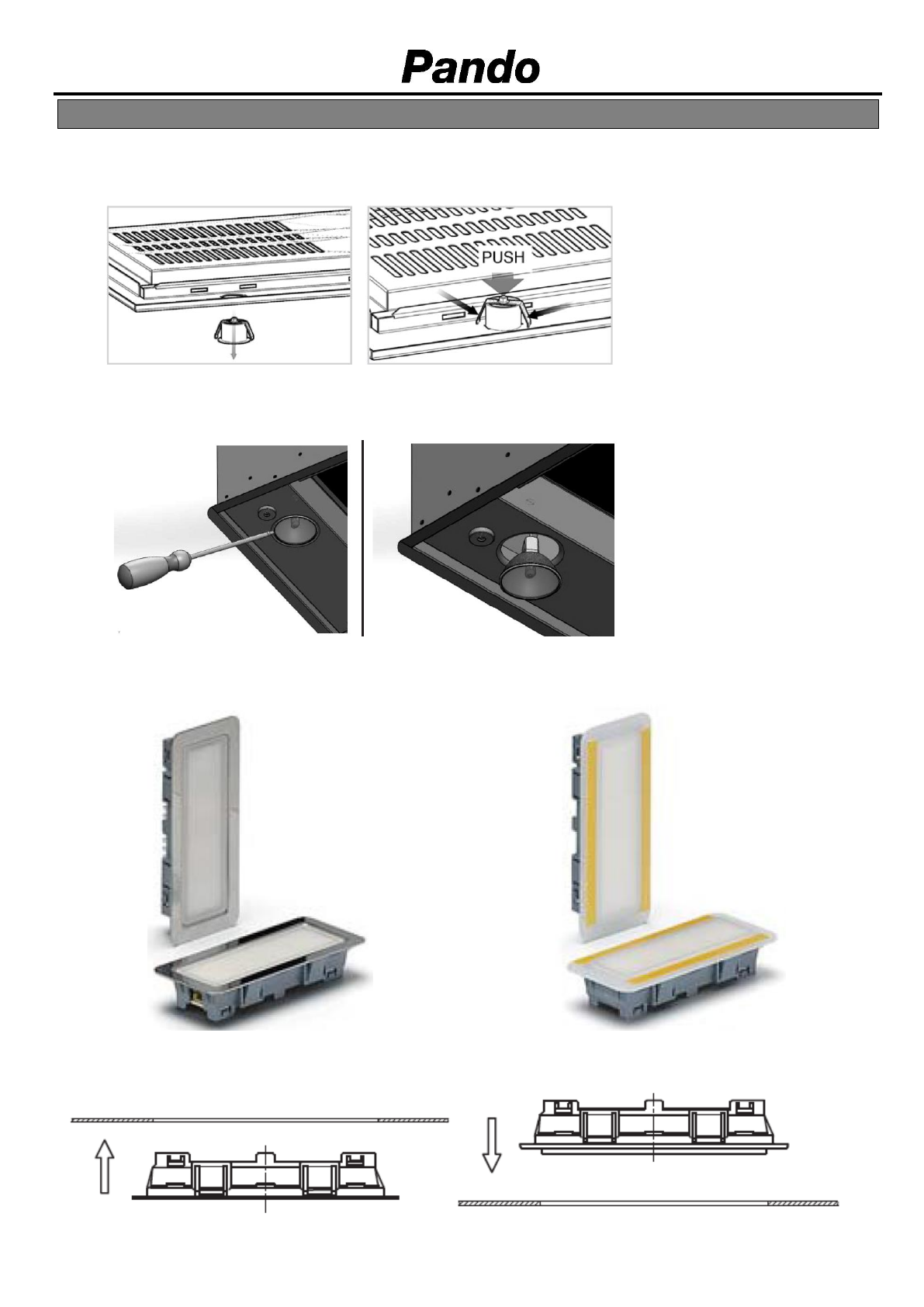 Pando

PUSH