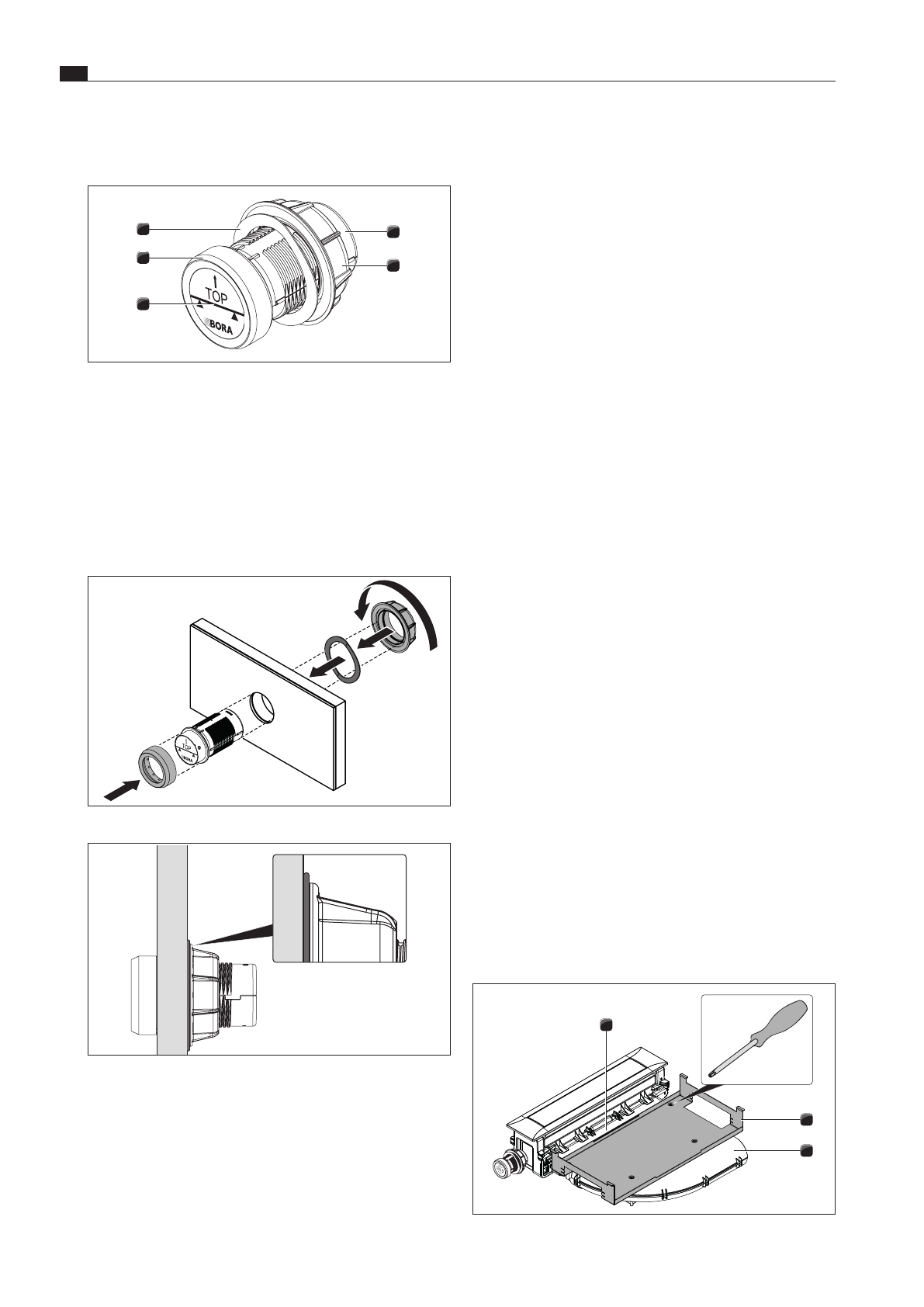 TOP
BORA

TOP
BORA