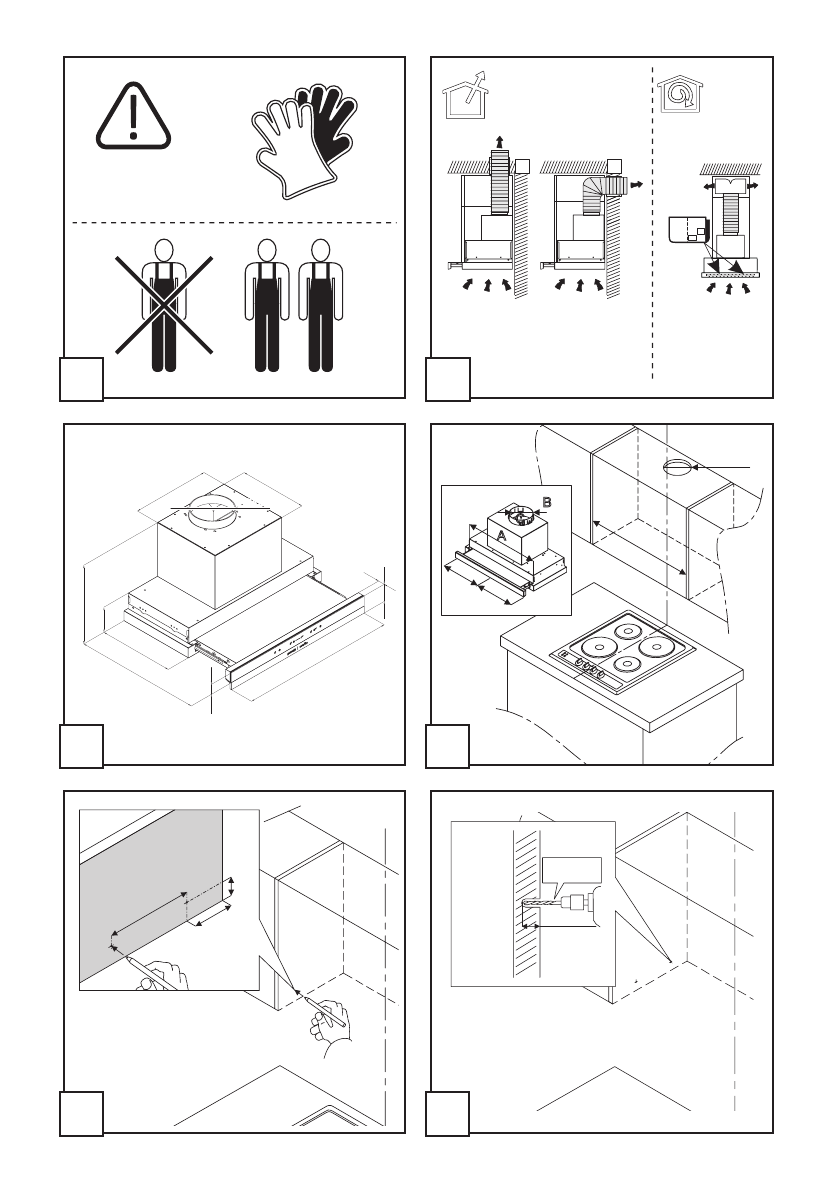 B
A