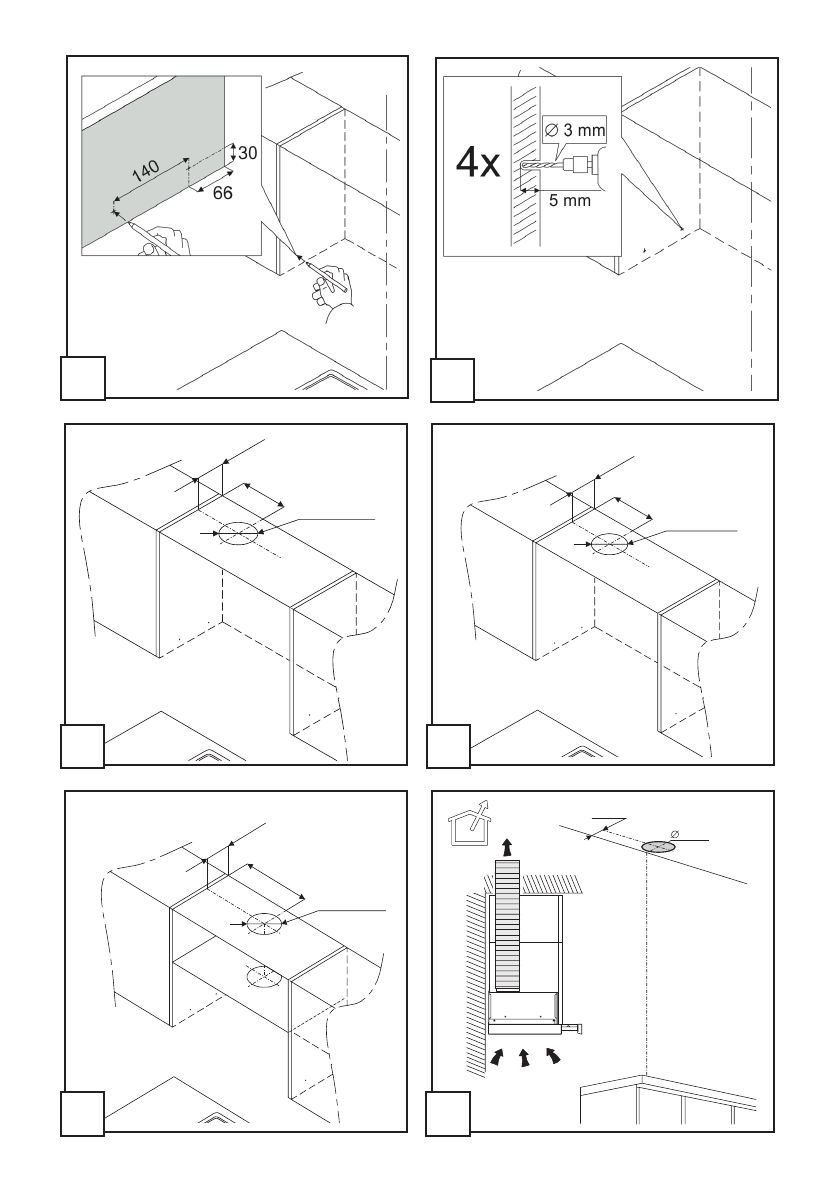 140
30
66

4x
∅ 3 mm
5 mm

∅