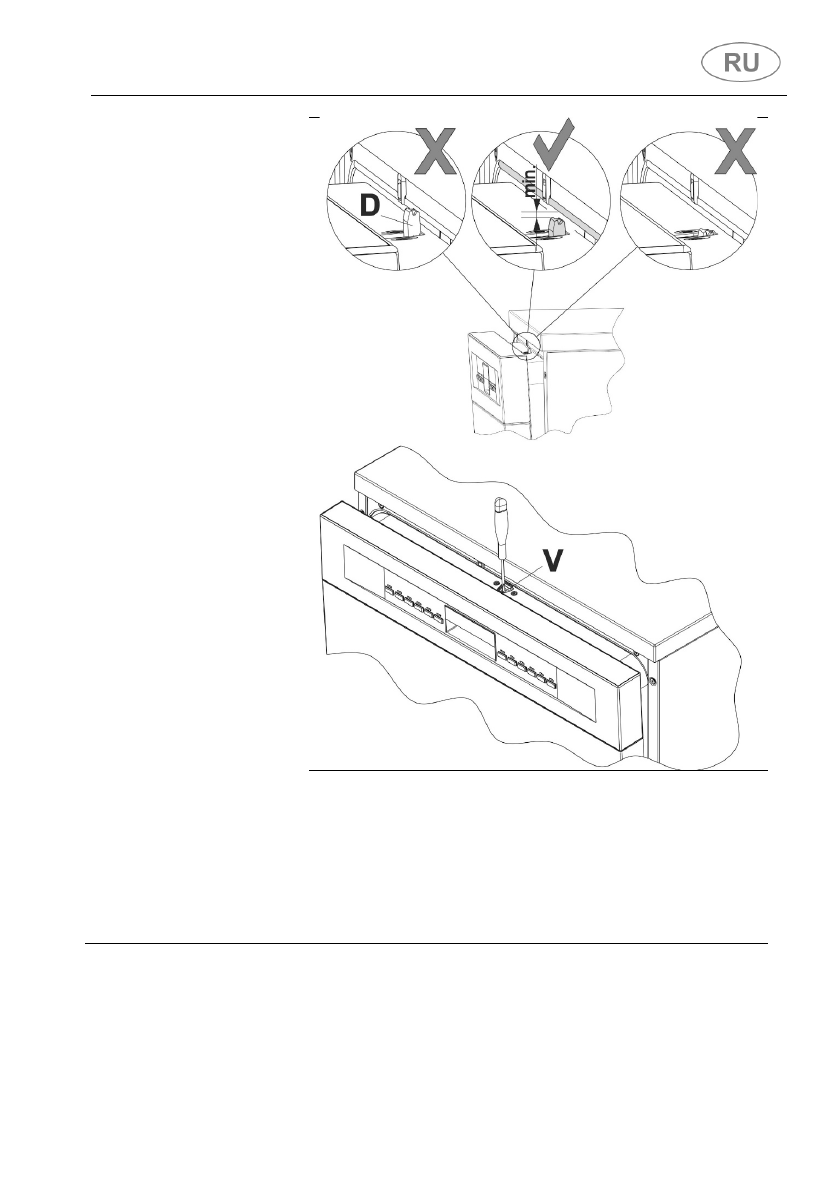 RU

D

min.

V