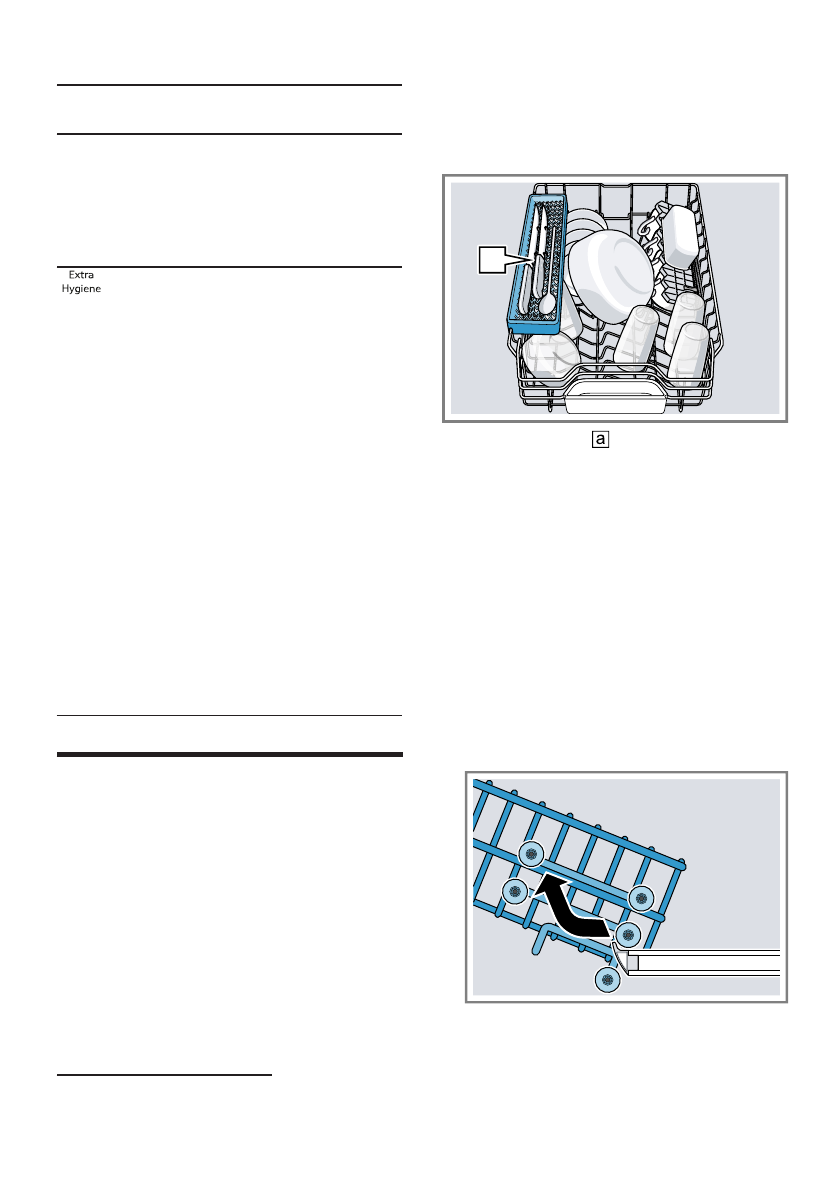 Extra Hygiene

a