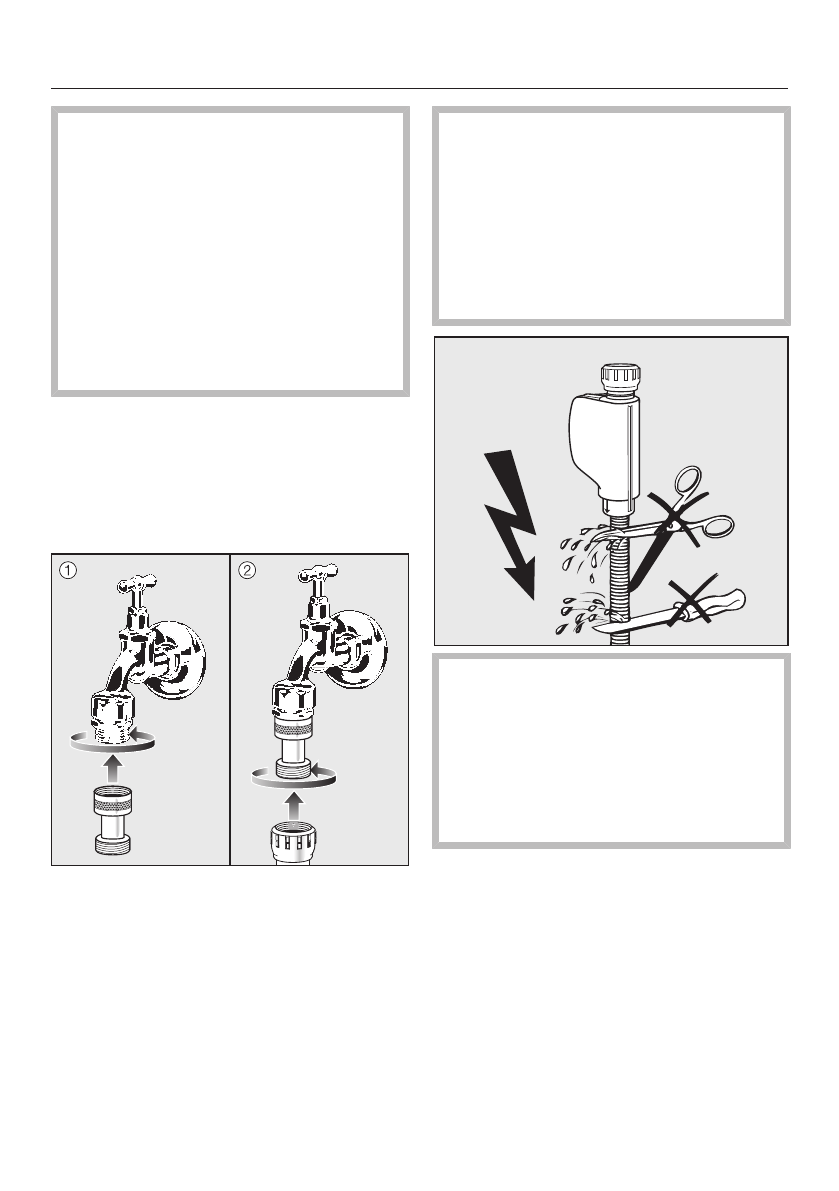 ①

②