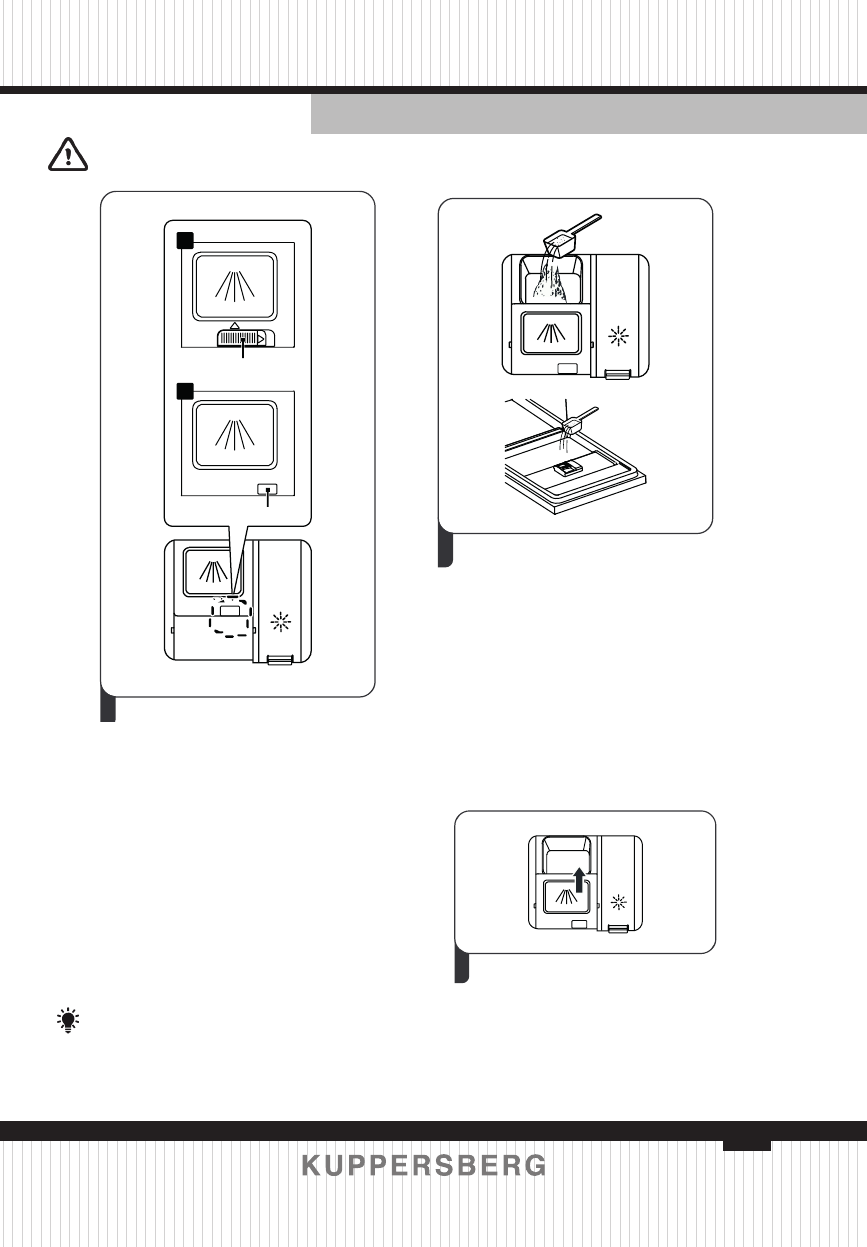 KUPPERSBERG