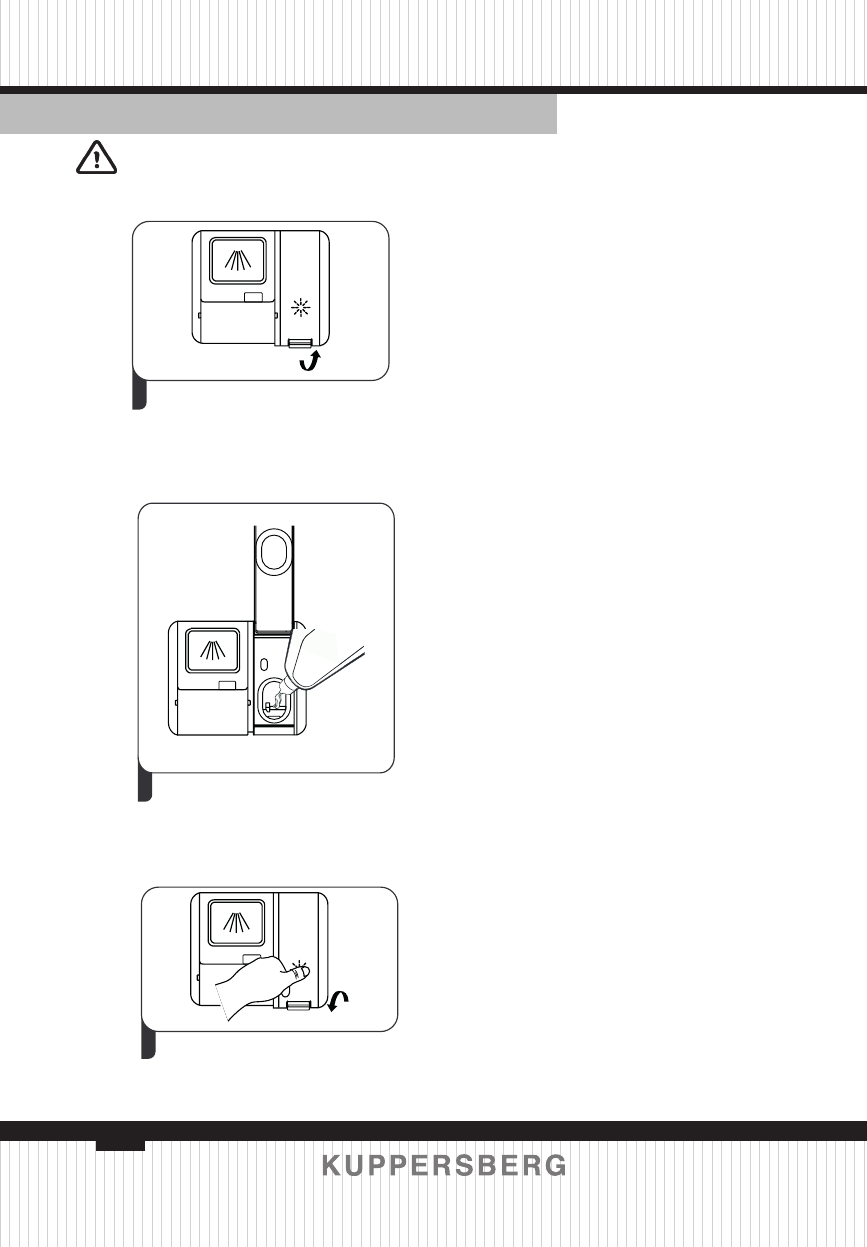 KUPPERSBERG