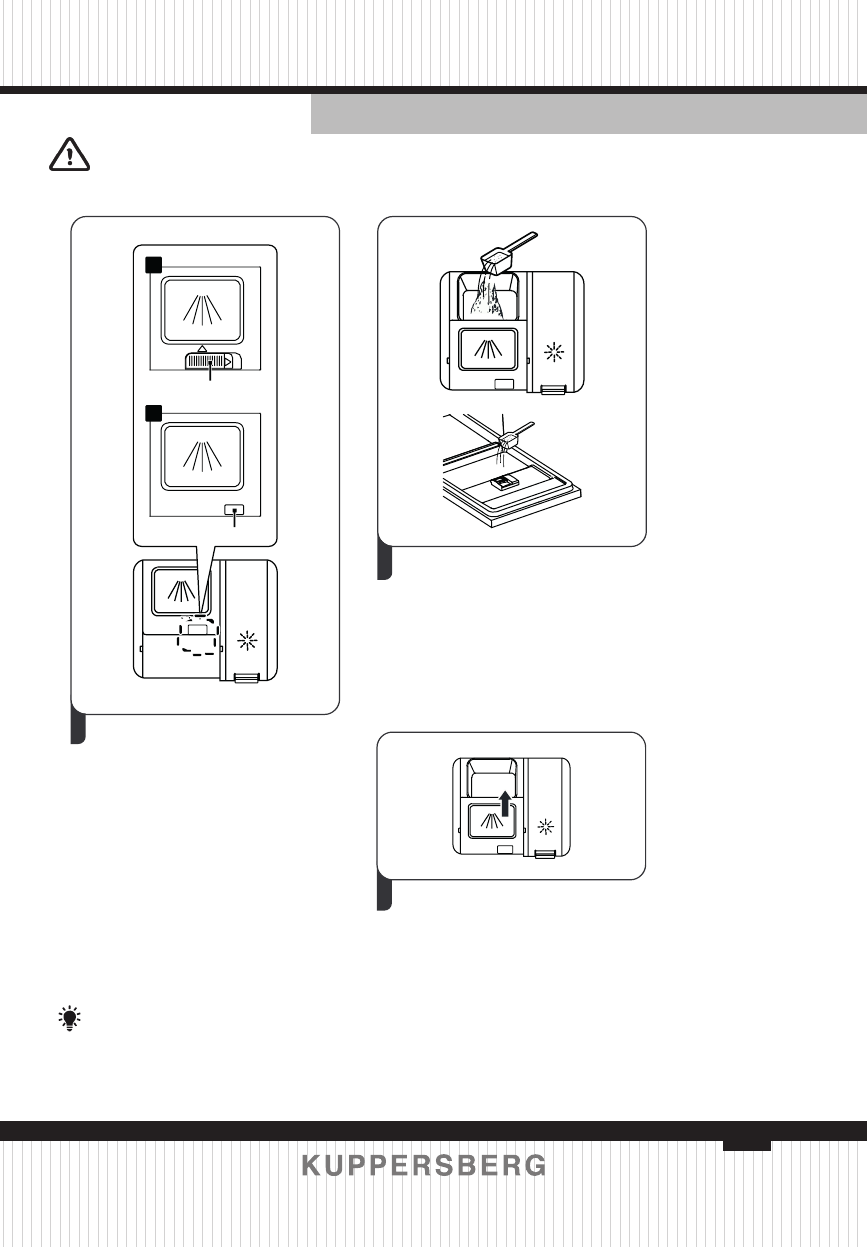 KUPPERSBERG