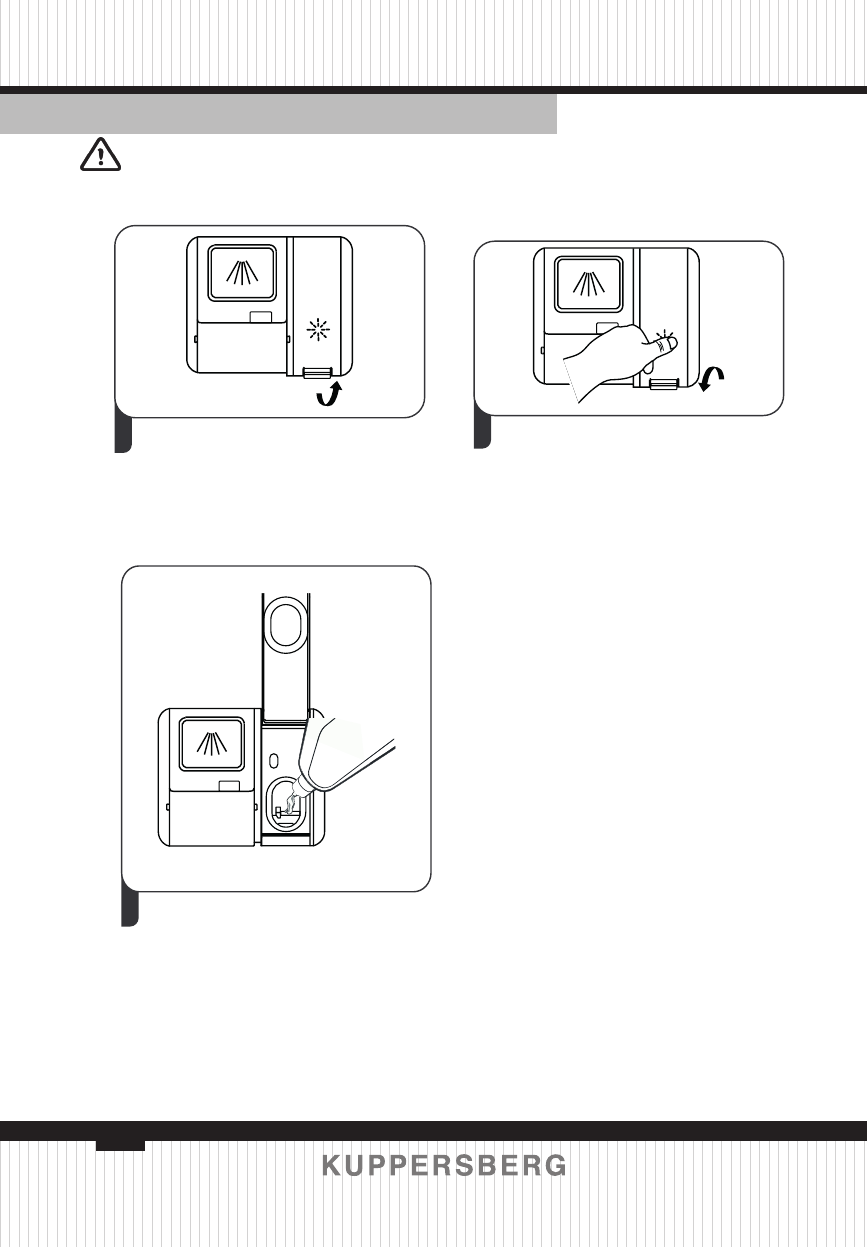 KUPPERSBERG