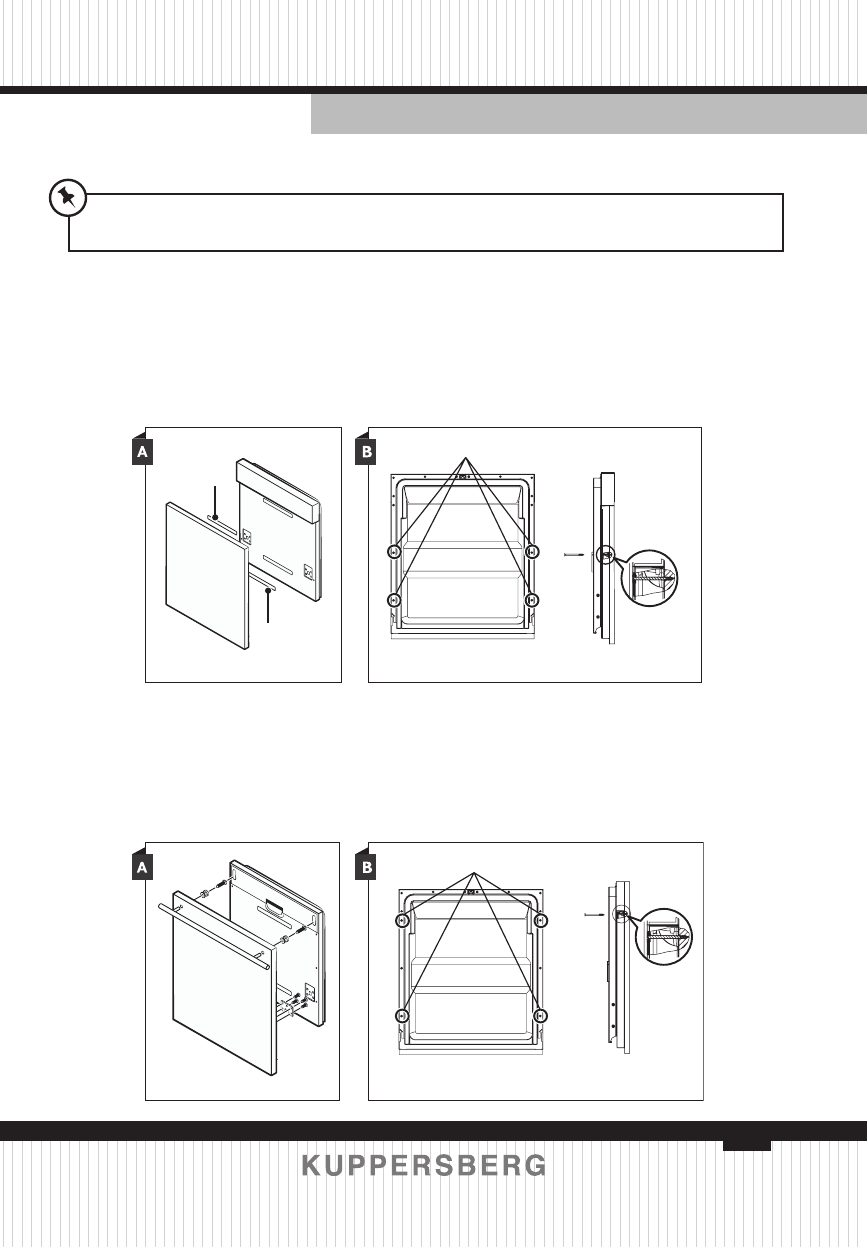 A

B

A

B

KUPPERSBERG