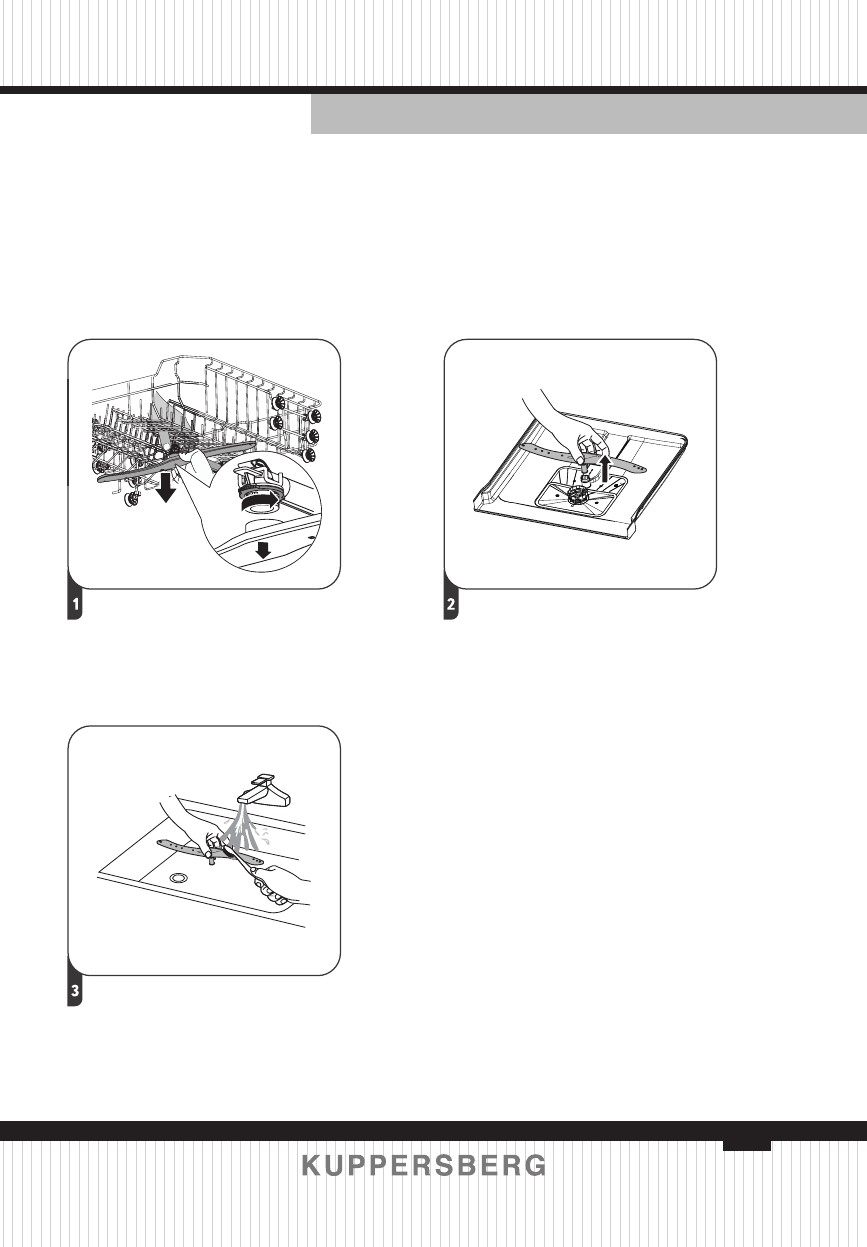 1

2

3

KUPPERSBERG