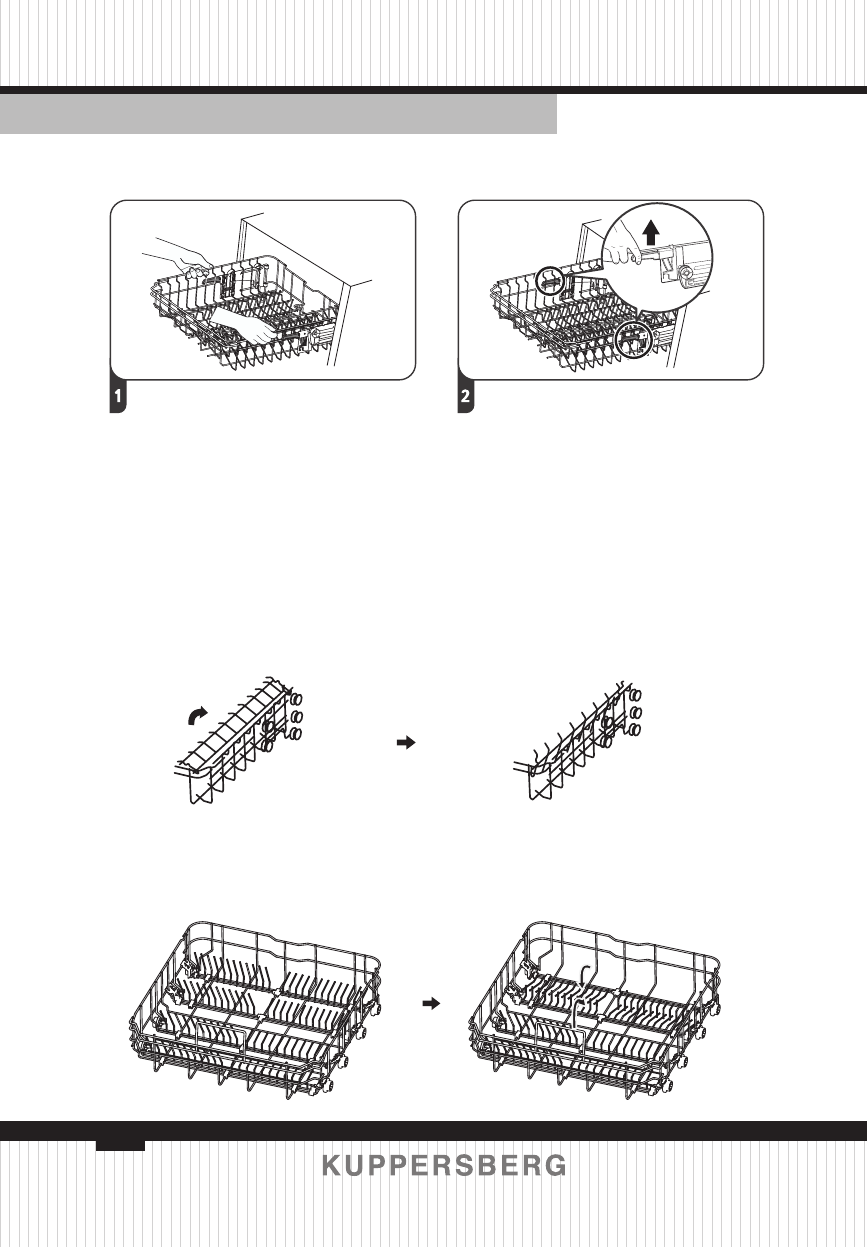 1

2

KUPPERSBERG