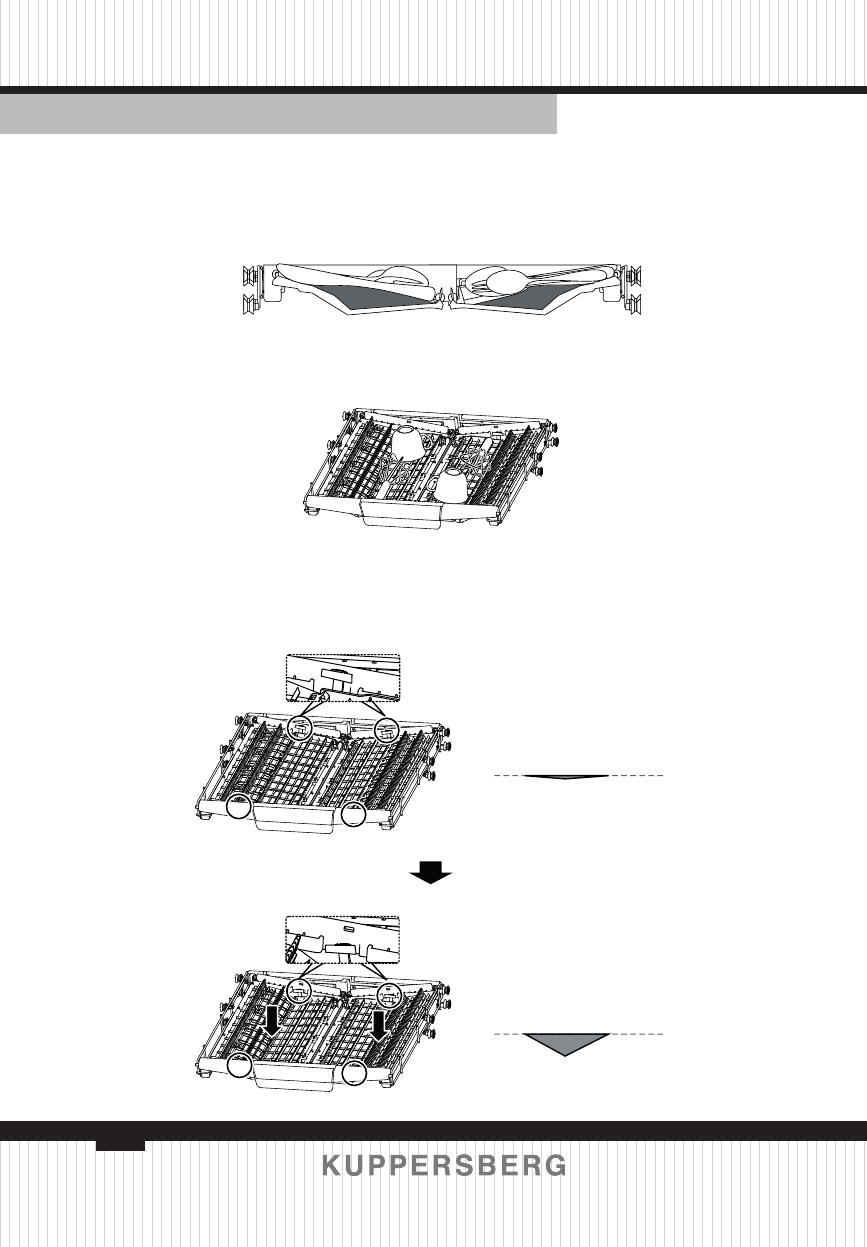 KUPPERSBERG