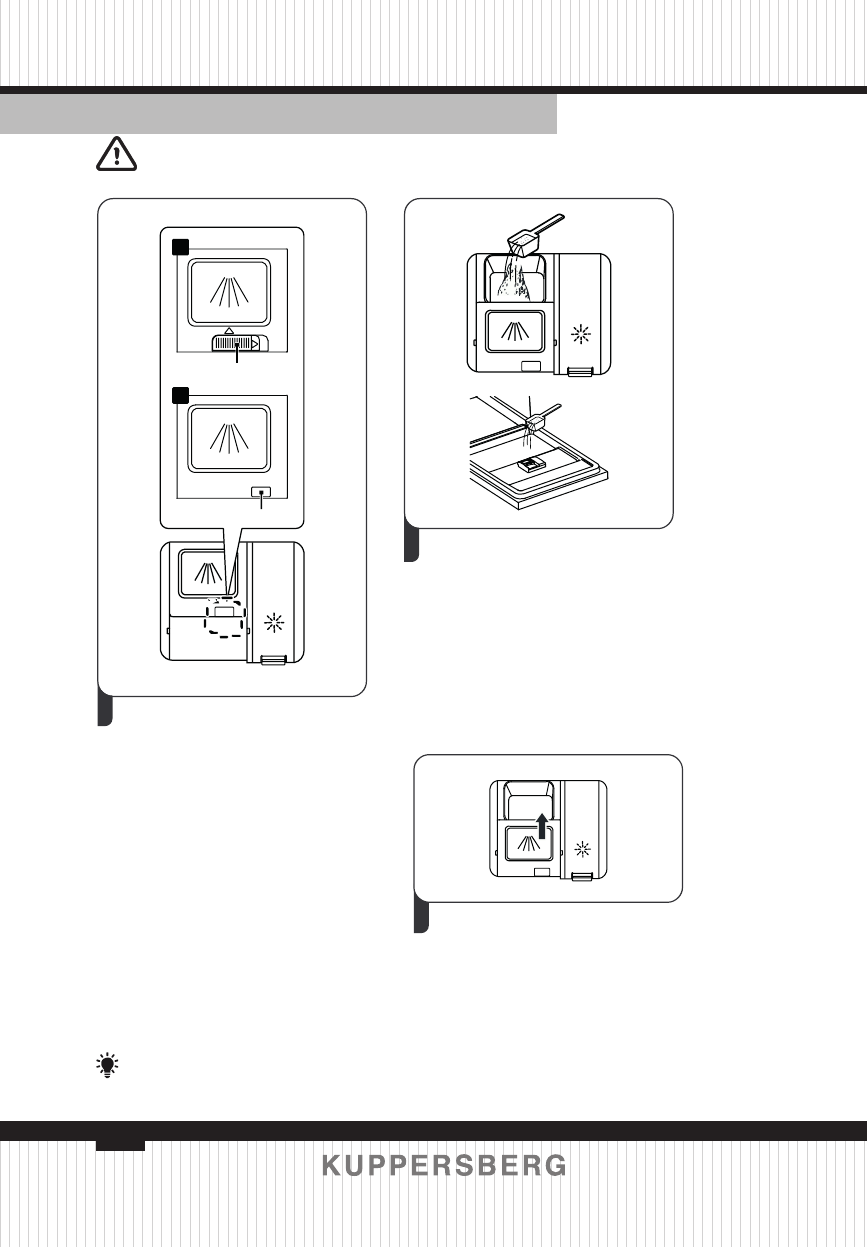 KUPPERSBERG