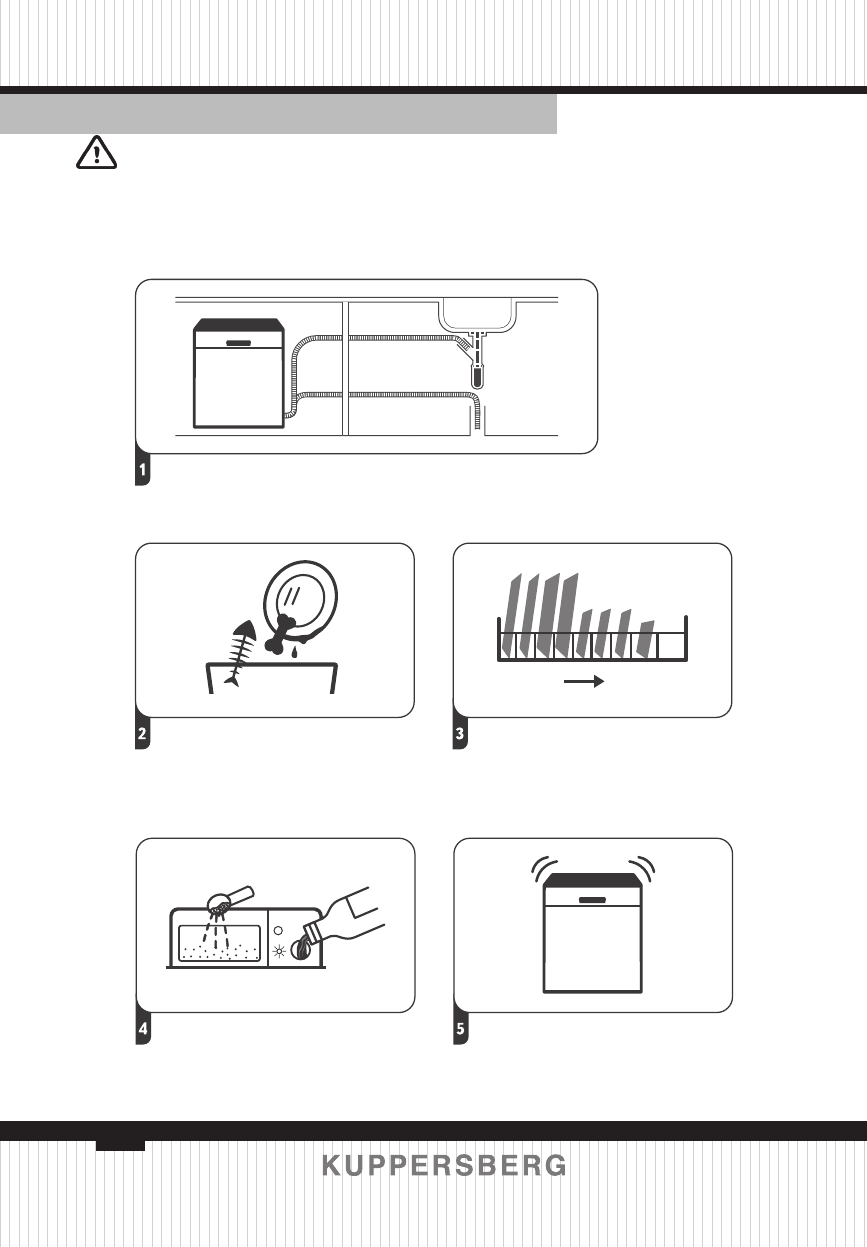 1

2

3

4

5

KUPPERSBERG